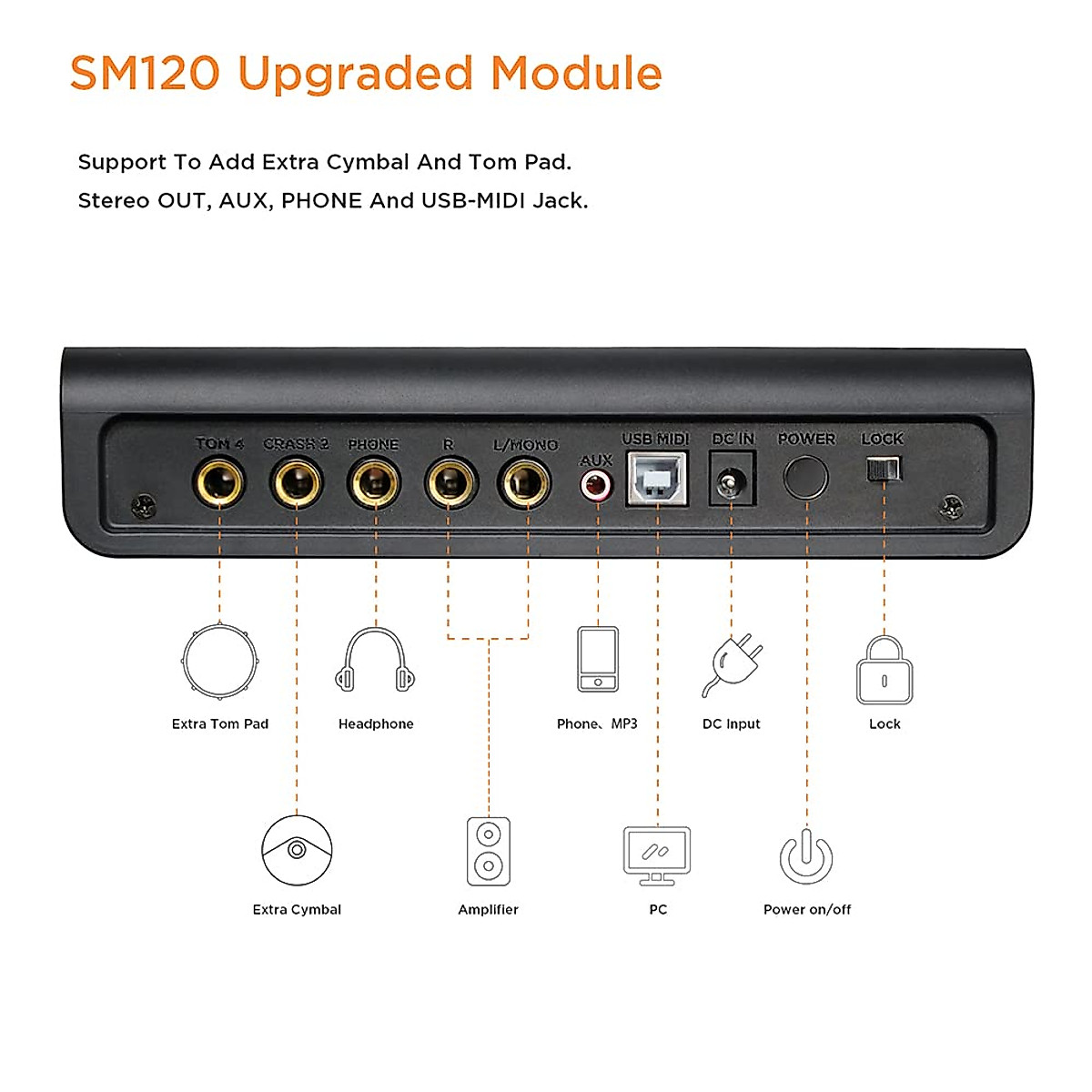 SM120 Upgraded Module

Support To Add Extra Cymbal And Tom Pad.
Stereo OUT, AUX, PHONE And USB-MIDI Jack.

TOM 4 CRASH 2 PHONE R L/MONO AUX USB MIDI DC IN POWER LOCK

Extra Tom Pad
Headphone
Phone、MP3
DC Input
Lock

Extra Cymbal
Amplifier
PC
Power on/off