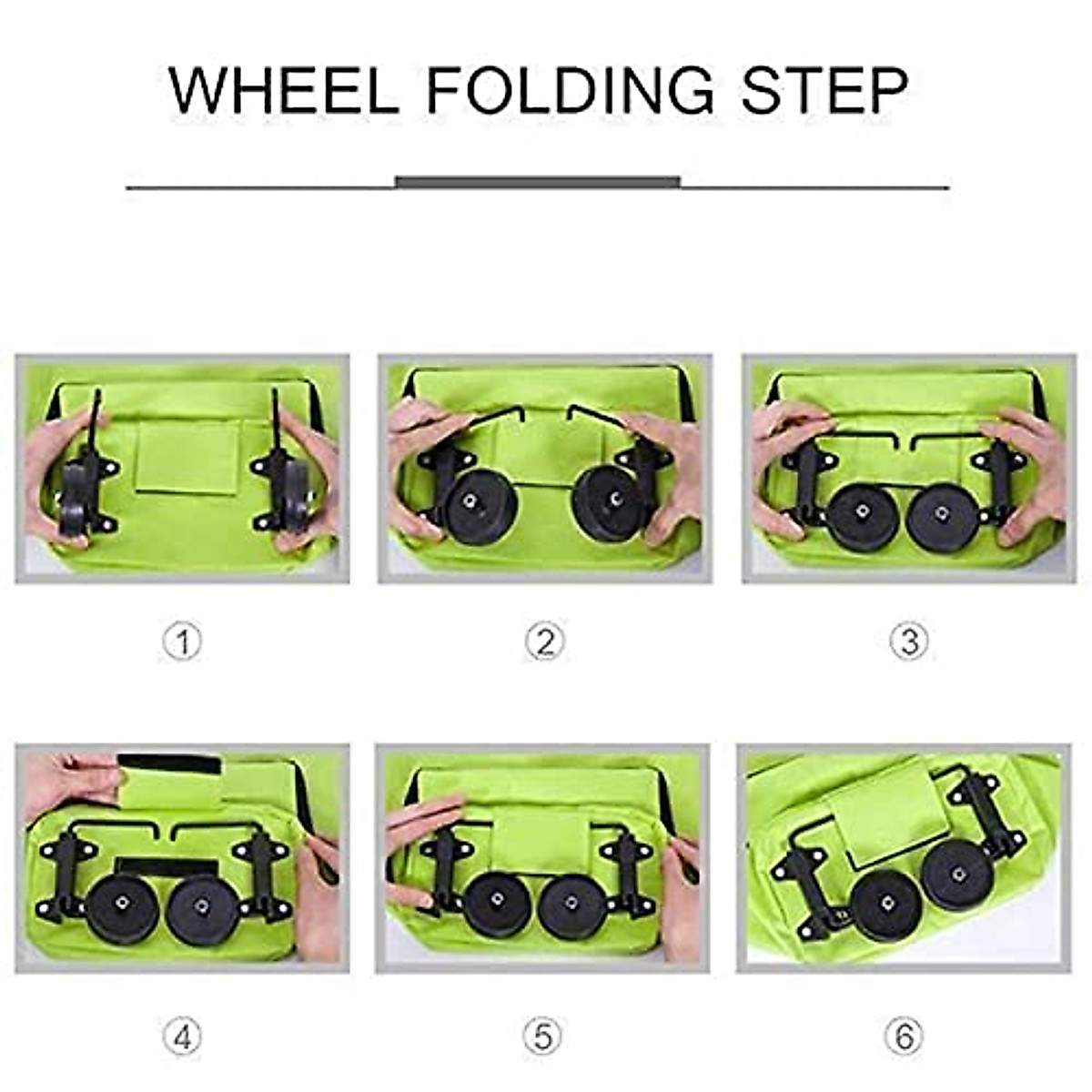 WHEEL FOLDING STEP

①

②

③

④

⑤

⑥