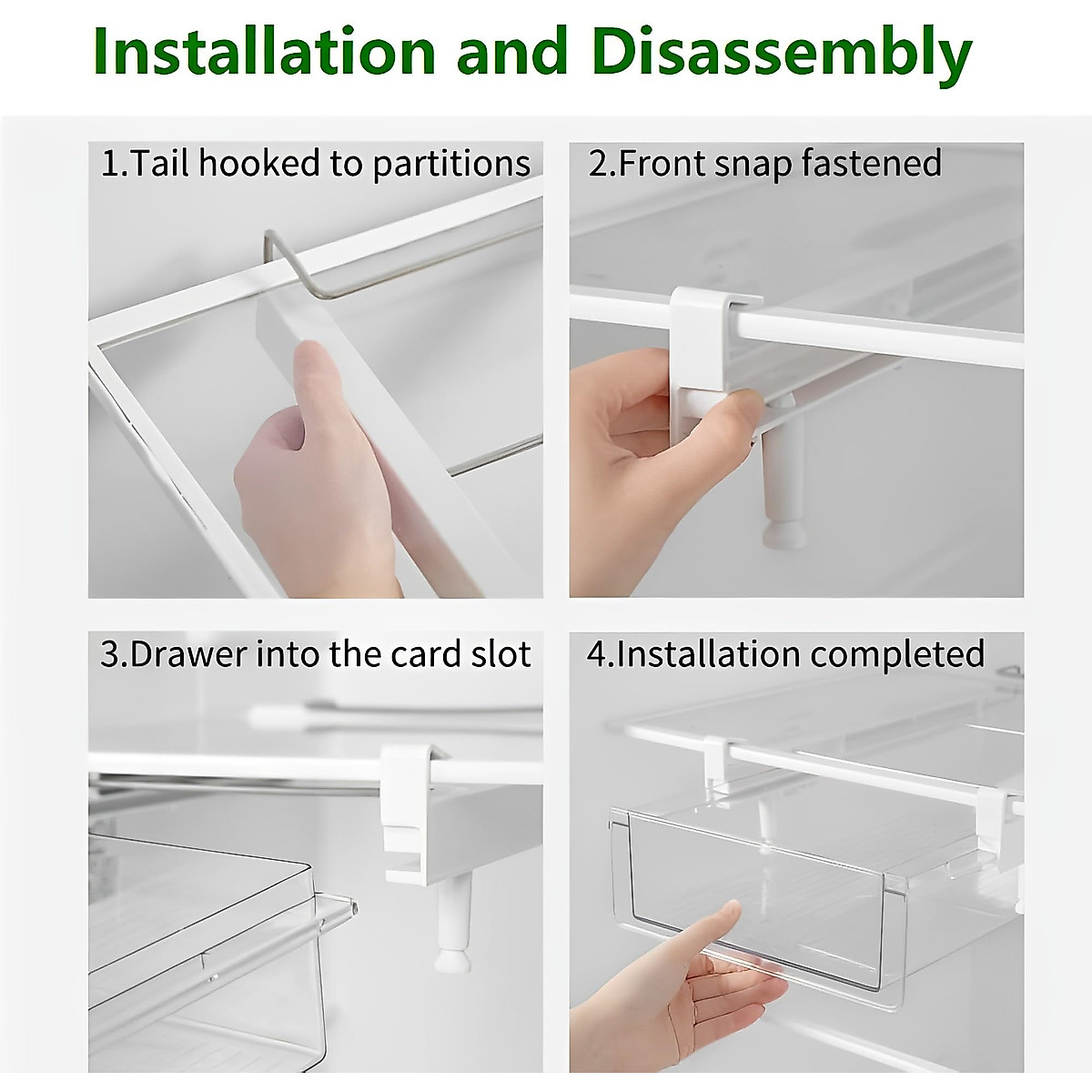 Installation and Disassembly

1.Tail hooked to partitions

2.Front snap fastened

3.Drawer into the card slot

4.Installation completed