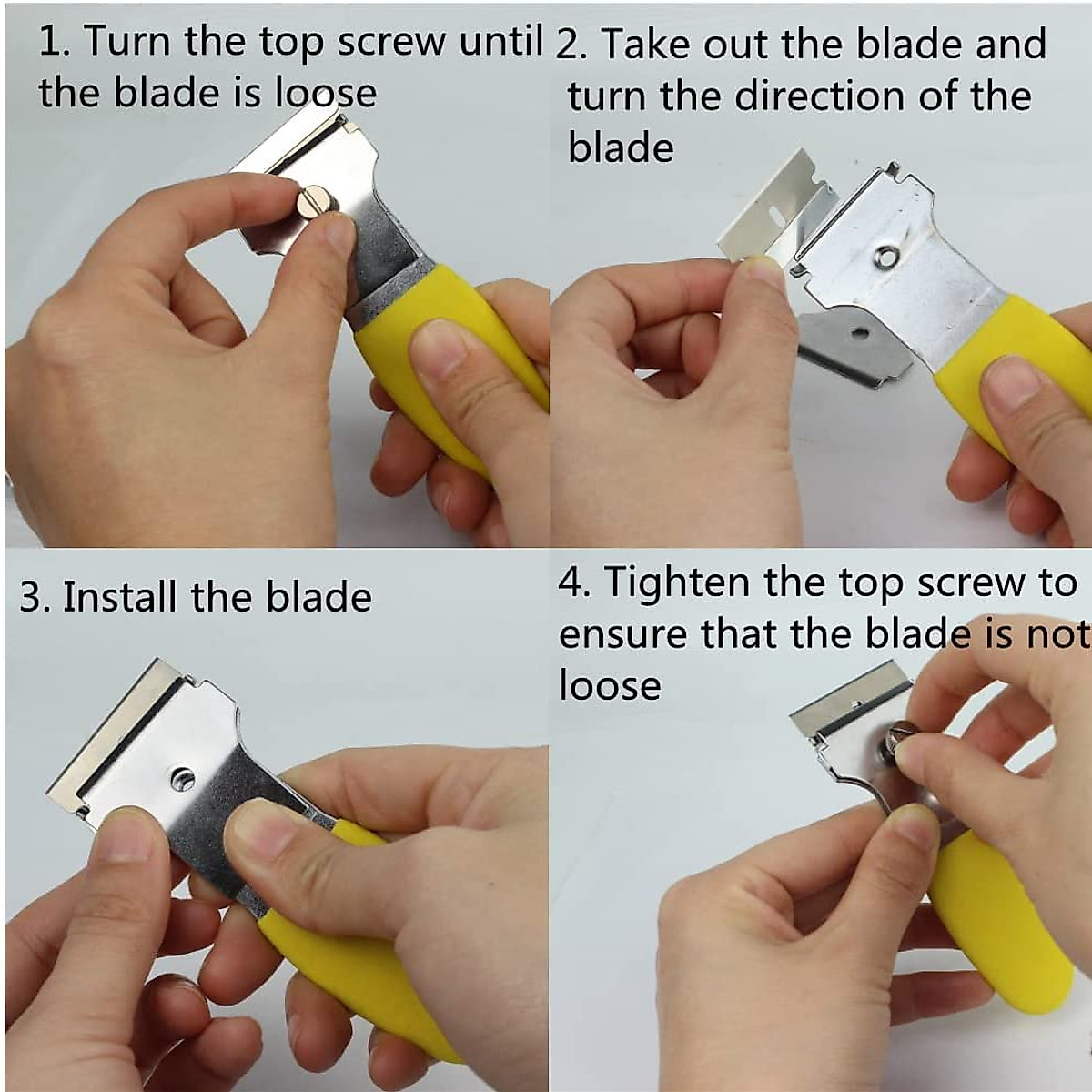 1. Turn the top screw until the blade is loose

2. Take out the blade and turn the direction of the blade

3. Install the blade

4. Tighten the top screw to ensure that the blade is not loose