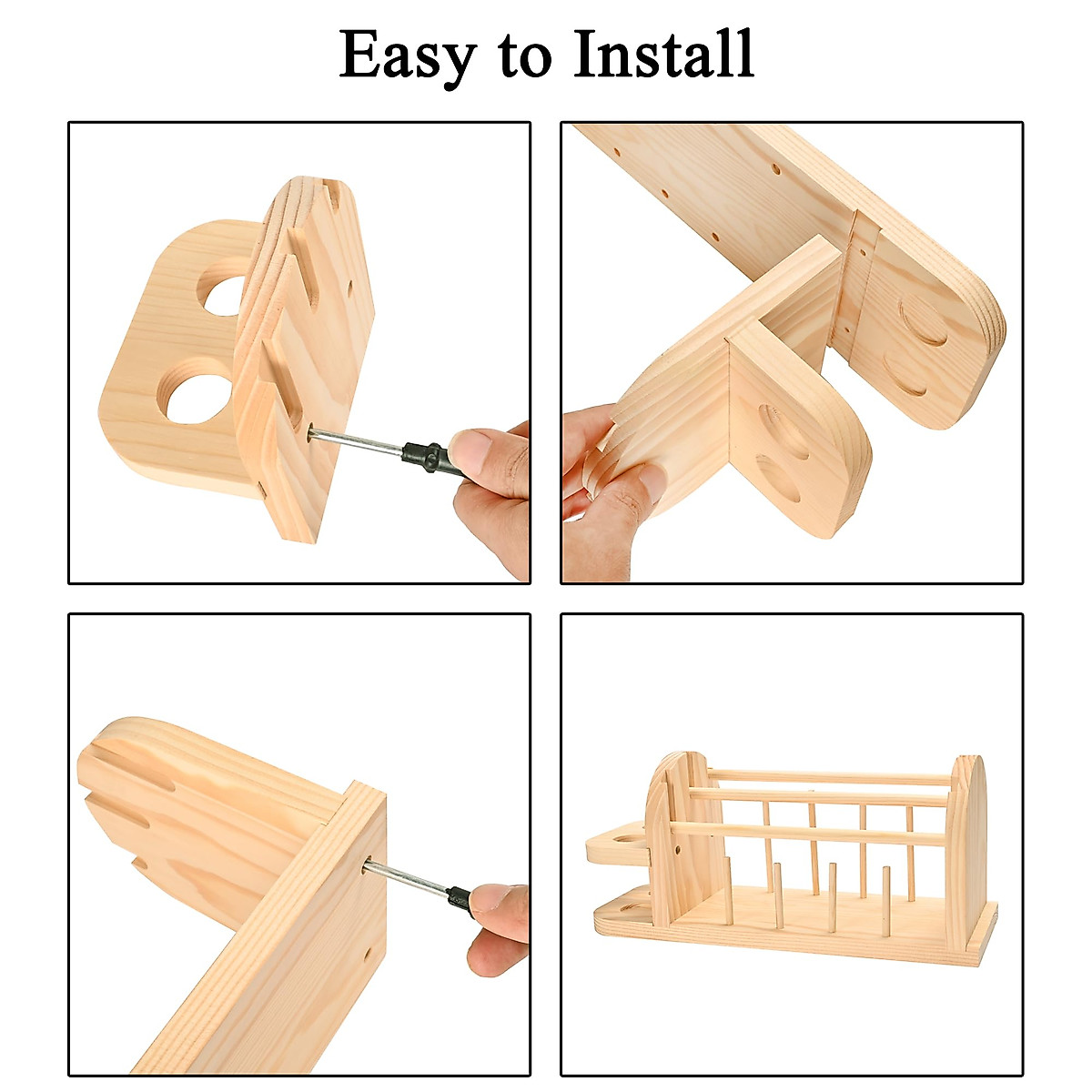 Easy to Install