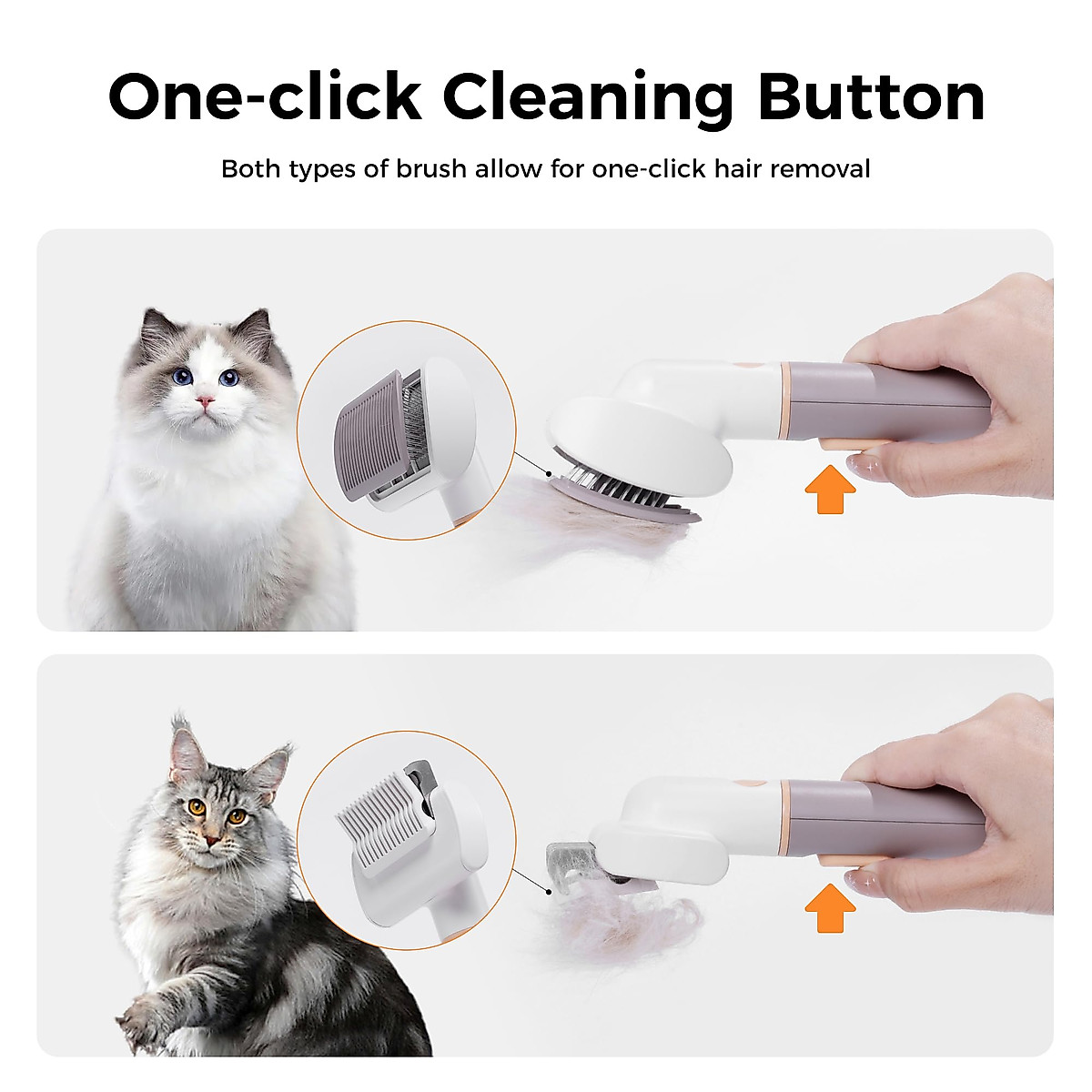 One-click Cleaning Button

Both types of brush allow for one-click hair removal