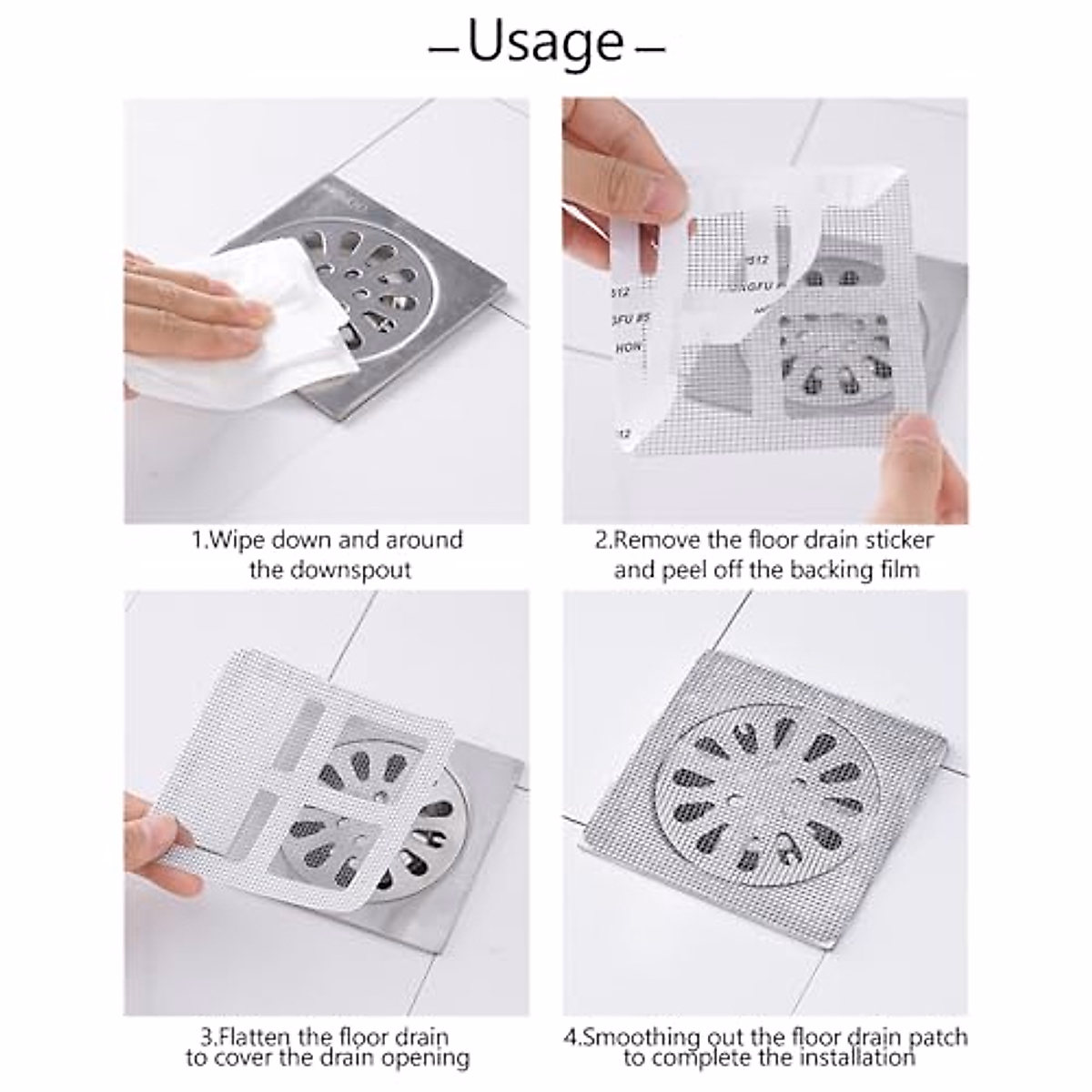 – Usage –

1.Wipe down and around the downspout

2.Remove the floor drain sticker and peel off the backing film

3.Flatten the floor drain to cover the drain opening

4.Smoothing out the floor drain patch to complete the installation