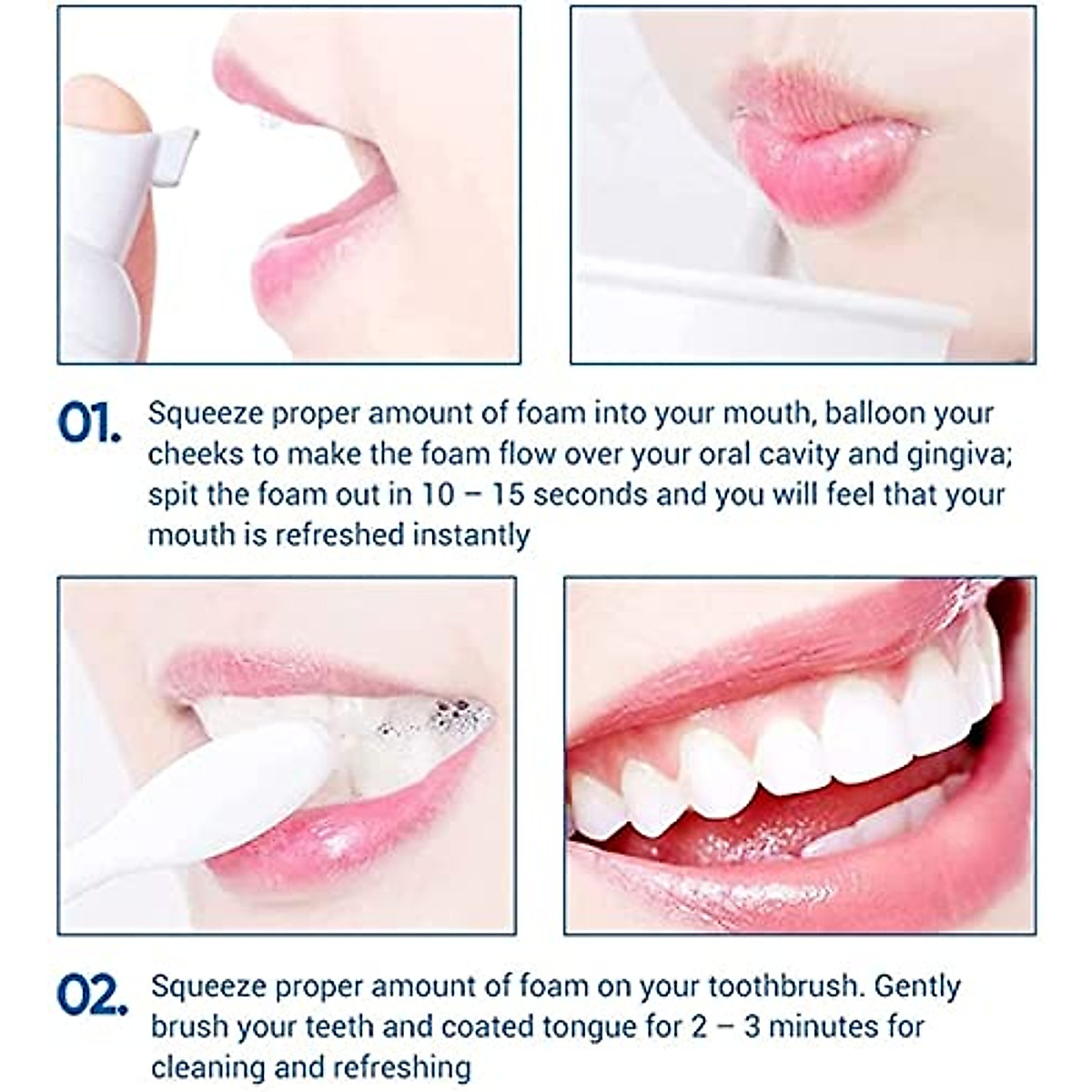 01. Squeeze proper amount of foam into your mouth, balloon your cheeks to make the foam flow over your oral cavity and gingiva; spit the foam out in 10 – 15 seconds and you will feel that your mouth is refreshed instantly

02. Squeeze proper amount of foam on your toothbrush. Gently brush your teeth and coated tongue for 2 – 3 minutes for cleaning and refreshing