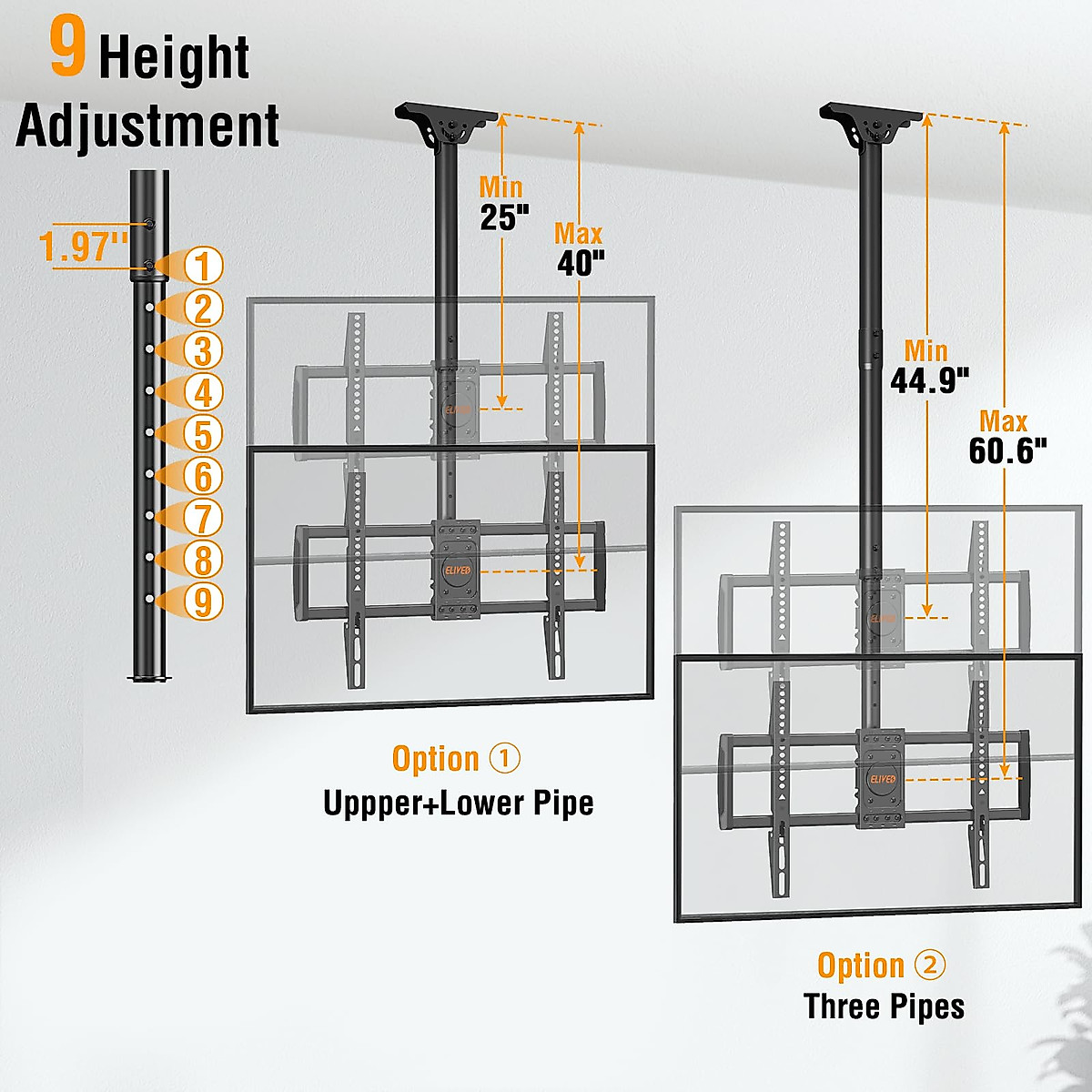 9 Height Adjustment

1.97''

1
2
3
4
5
6
7
8
9

Min
25"

Max
40"

ELIVED

ELIVED

Option ①
Uppper+Lower Pipe

Min
44.9"

Max
60.6"

ELIVED

ELIVED

Option ②
Three Pipes