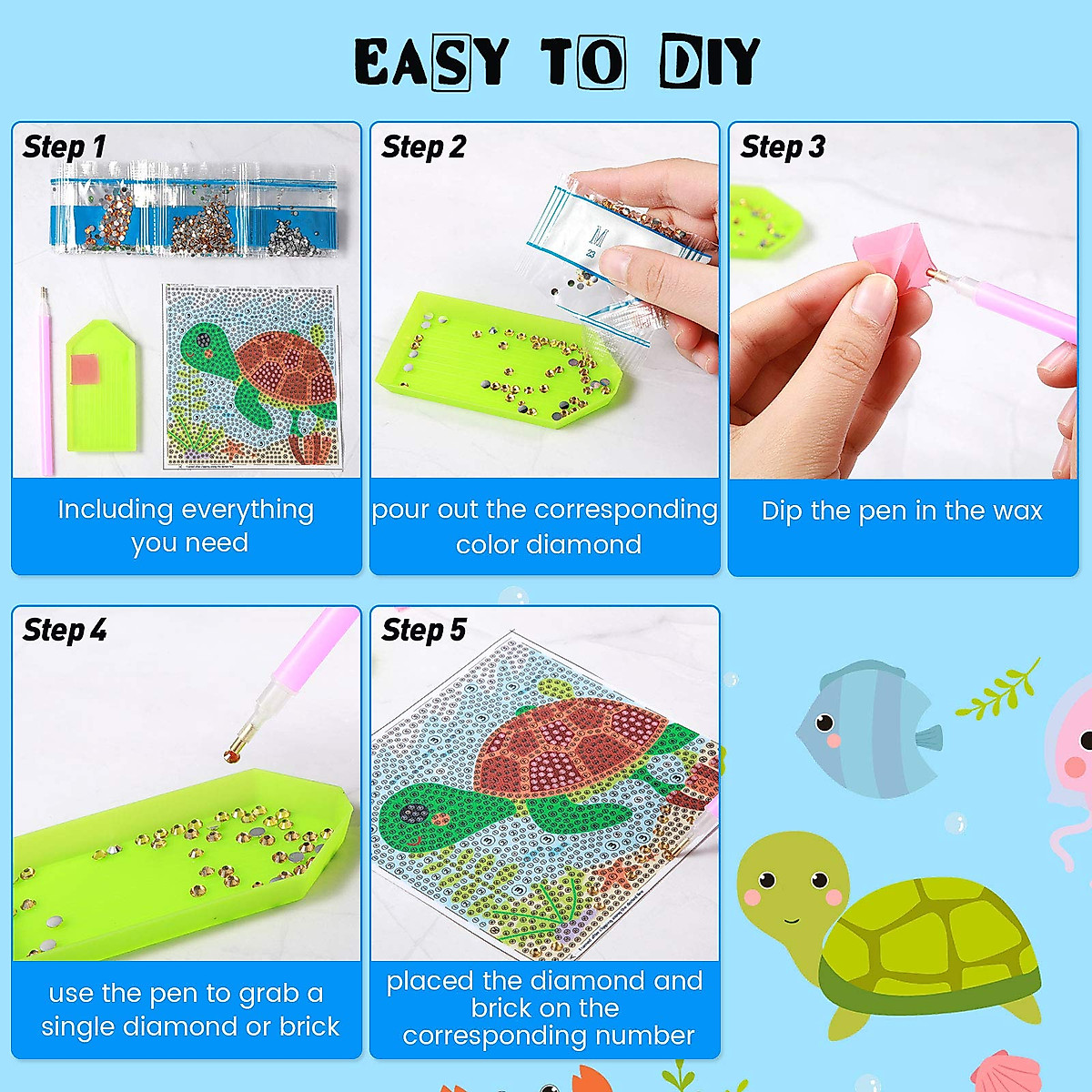 EASY TO DIY

Step 1

Including everything you need

Step 2

M
23

pour out the corresponding color diamond

Step 3

Dip the pen in the wax

Step 4

use the pen to grab a single diamond or brick

Step 5

placed the diamond and brick on the corresponding number