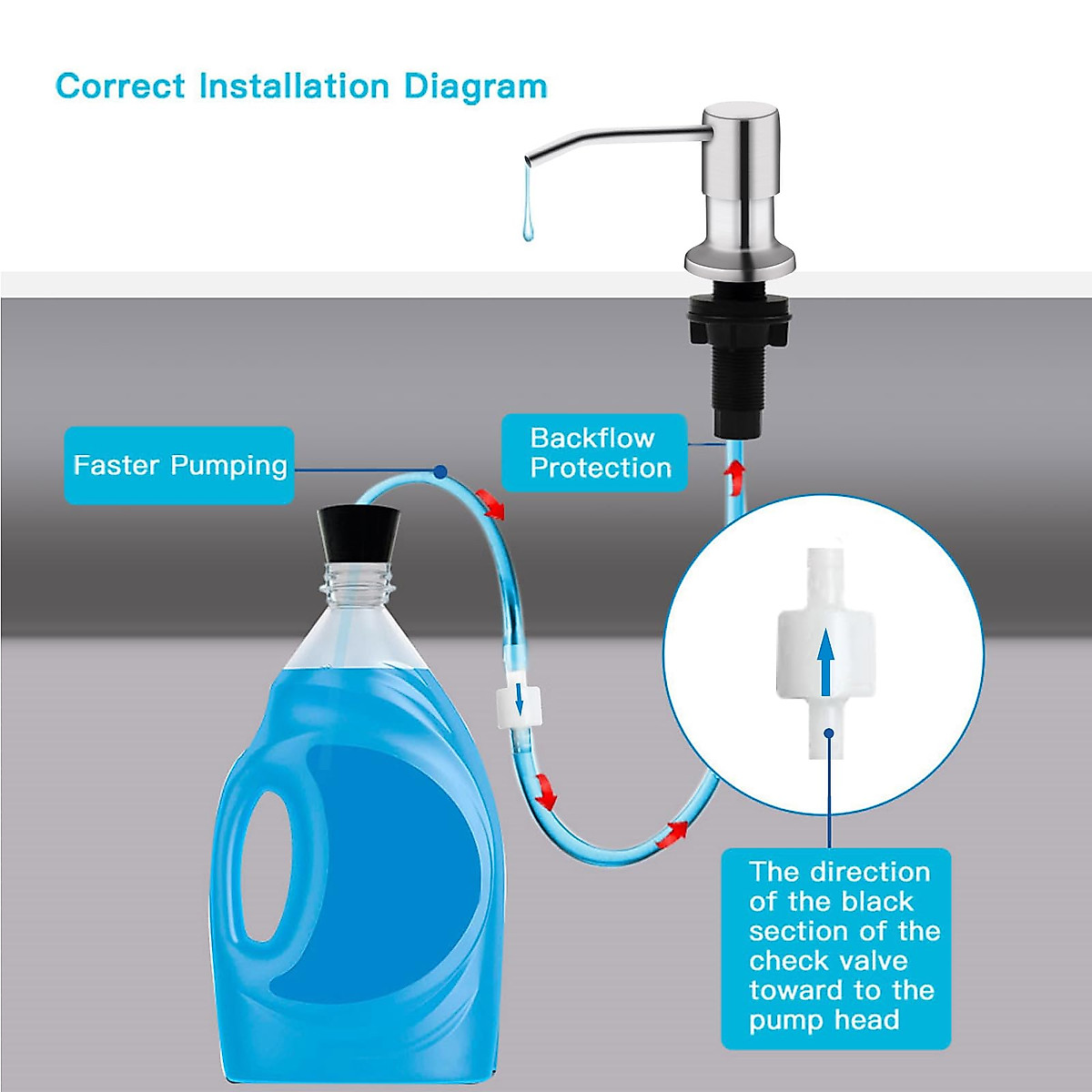 Correct Installation Diagram

Faster Pumping

Backflow Protection

The direction of the black section of the check valve toward to the pump head