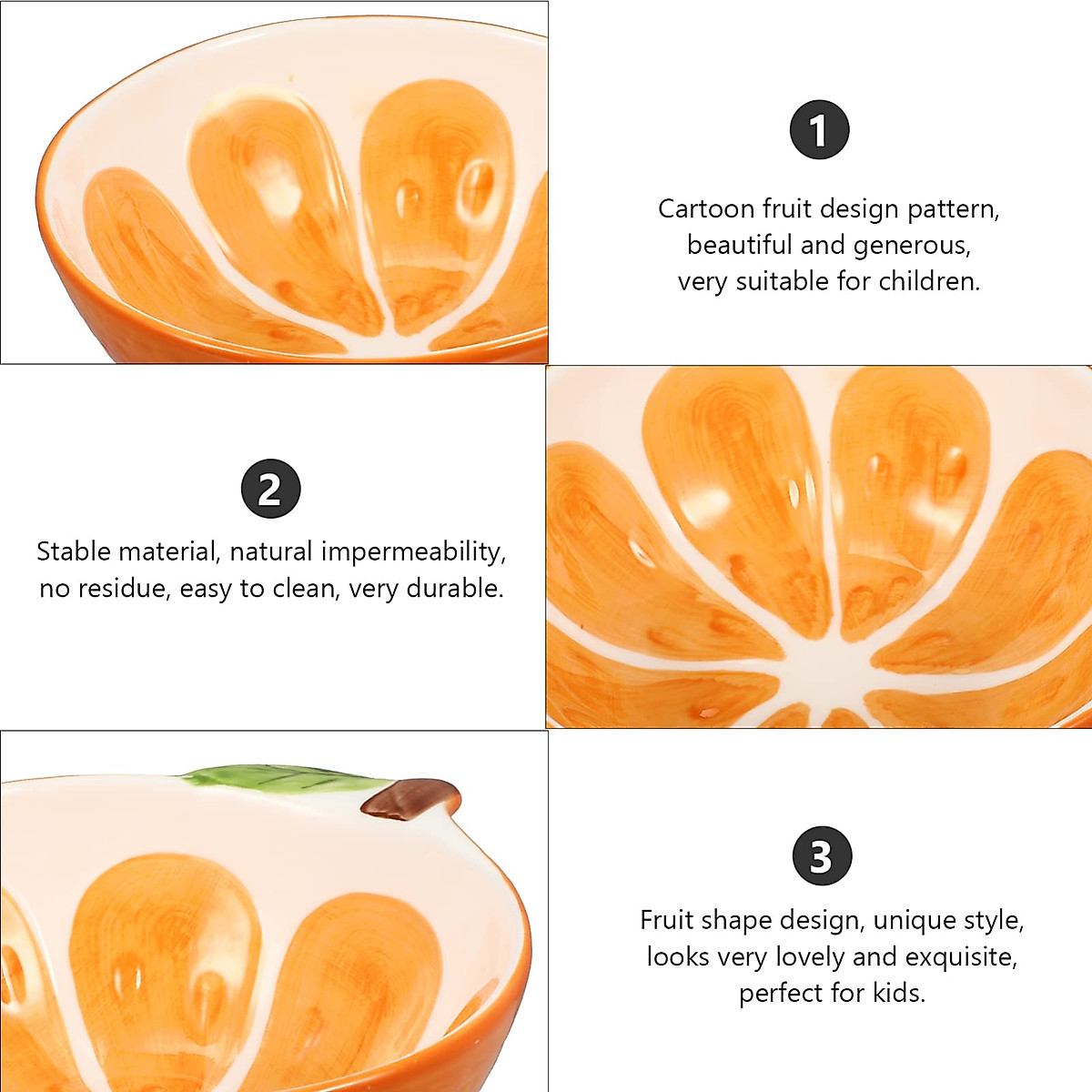 1

Cartoon fruit design pattern, beautiful and generous, very suitable for children.

2

Stable material, natural impermeability, no residue, easy to clean, very durable.

3

Fruit shape design, unique style, looks very lovely and exquisite, perfect for kids.