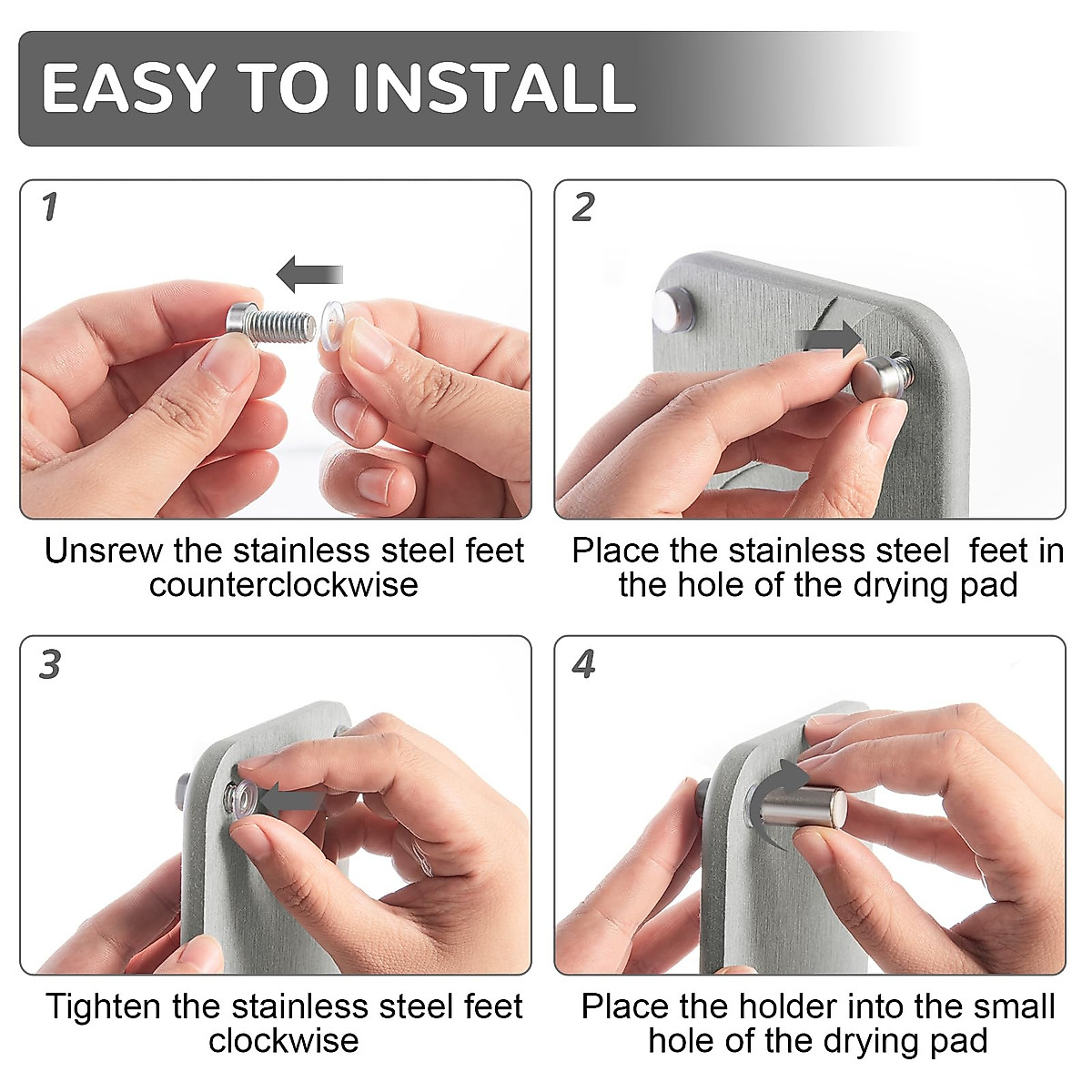 EASY TO INSTALL

1

Unsrew the stainless steel feet counterclockwise

2

Place the stainless steel  feet in the hole of the drying pad

3

Tighten the stainless steel feet clockwise

4

Place the holder into the small hole of the drying pad