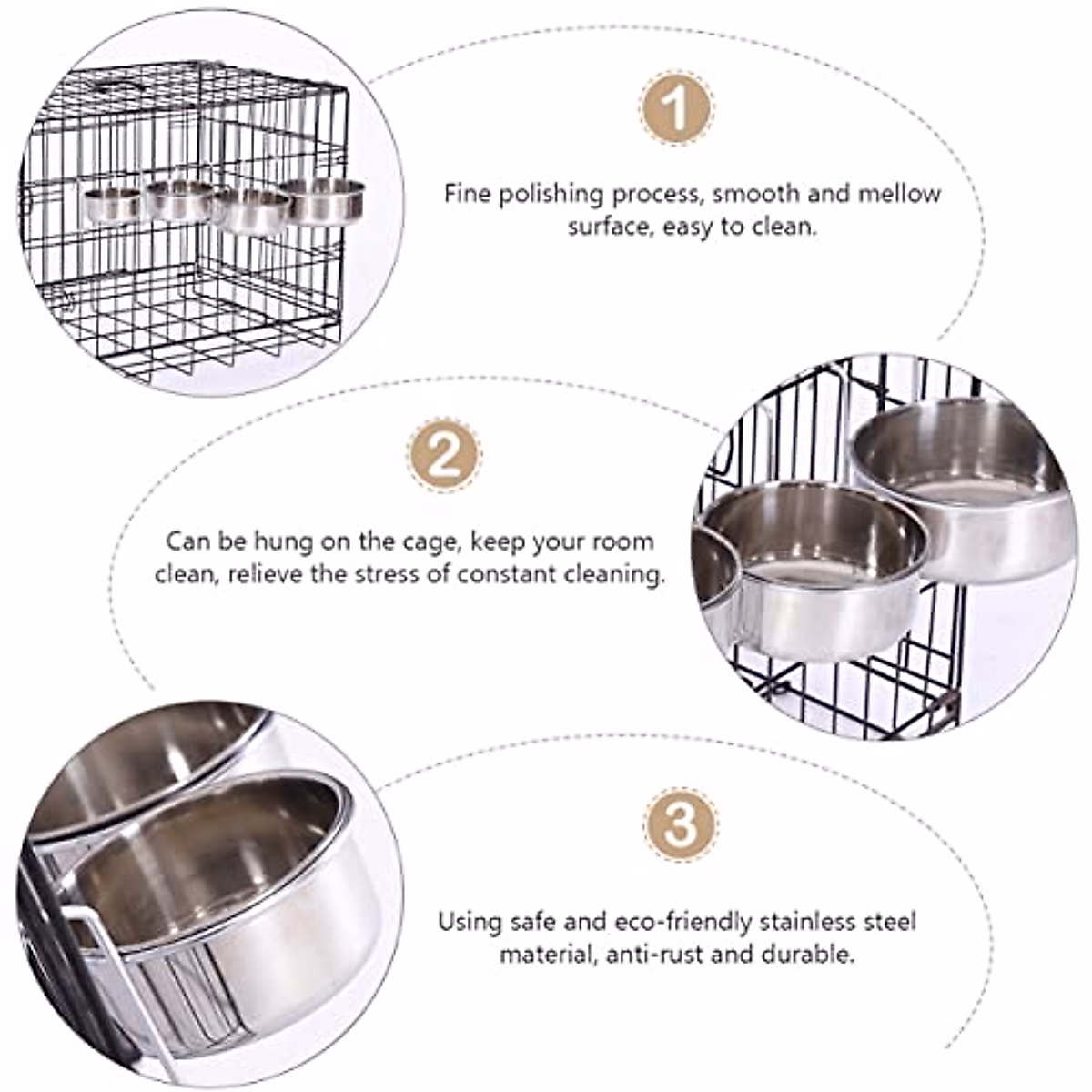 1

Fine polishing process, smooth and mellow surface, easy to clean.

2

Can be hung on the cage, keep your room clean, relieve the stress of constant cleaning.

3

Using safe and eco-friendly stainless steel material, anti-rust and durable.