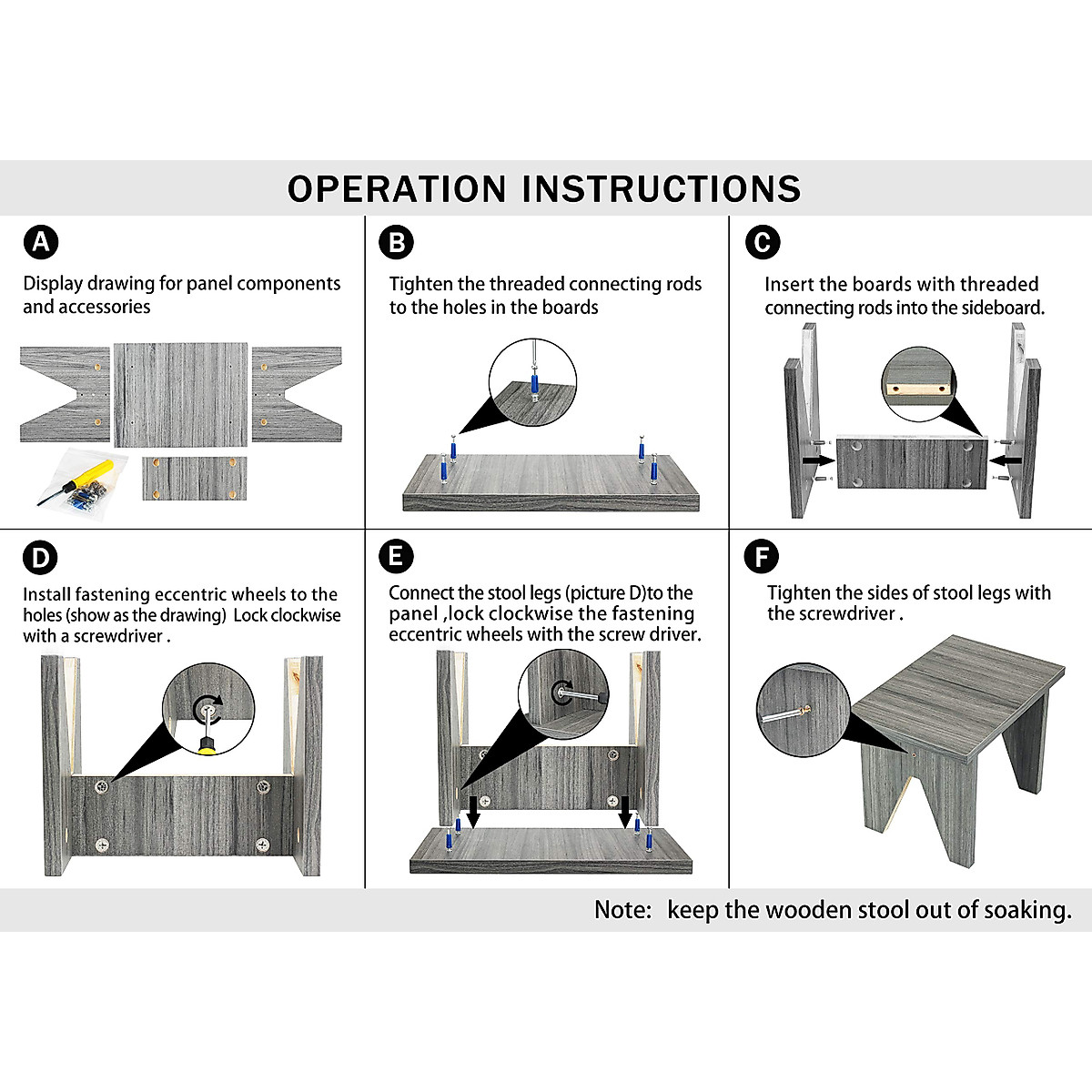 OPERATION INSTRUCTIONS

A

Display drawing for panel components and accessories

B

Tighten the threaded connecting rods to the holes in the boards

C

Insert the boards with threaded connecting rods into the sideboard.

D

Install fastening eccentric wheels to the holes (show as the drawing) Lock clockwise with a screwdriver .

E

Connect the stool legs (picture D)to the panel ,lock clockwise the fastening eccentric wheels with the screw driver.

F

Tighten the sides of stool legs with the screwdriver .

Note: keep the wooden stool out of soaking.