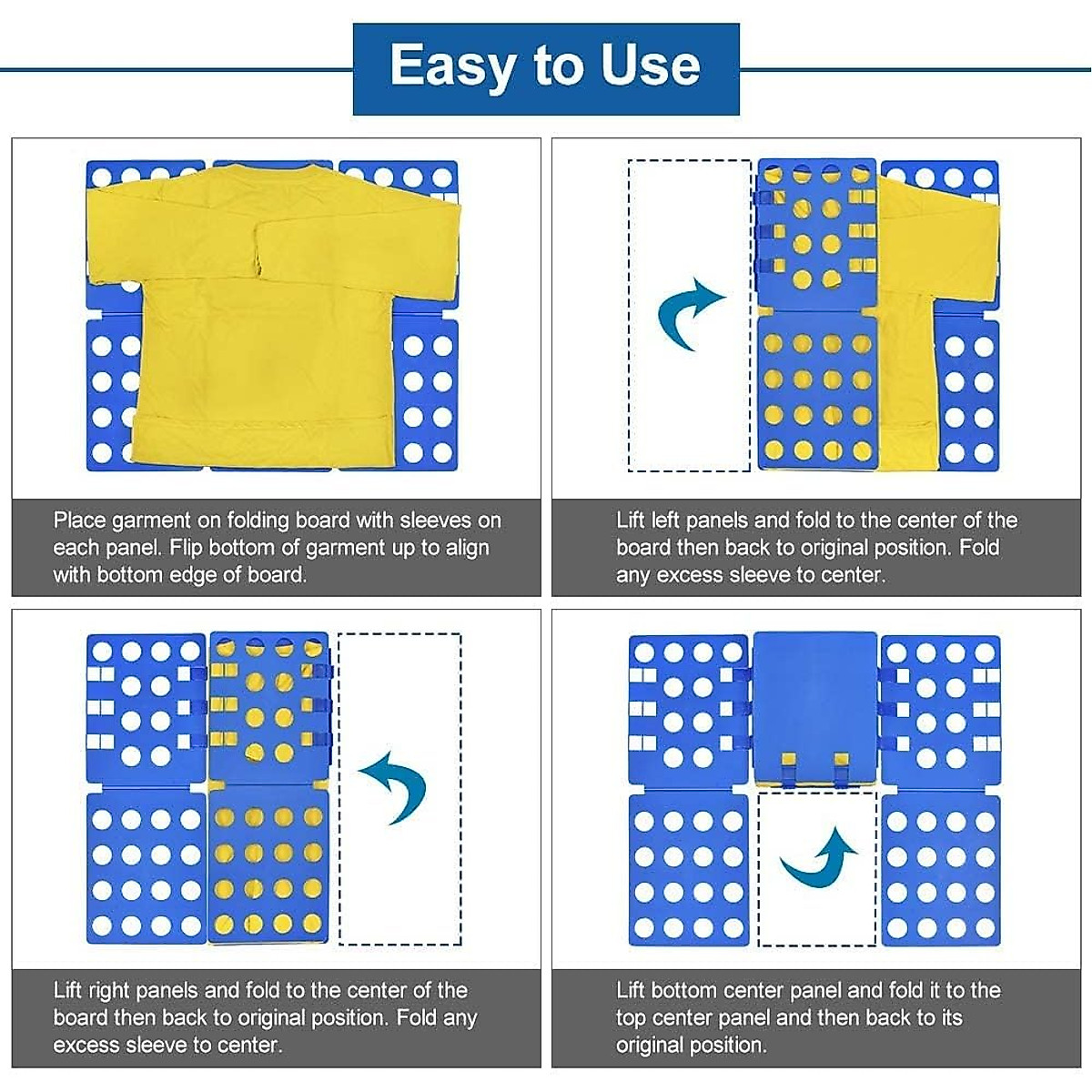 Easy to Use

Place garment on folding board with sleeves on each panel. Flip bottom of garment up to align with bottom edge of board.

Lift left panels and fold to the center of the board then back to original position. Fold any excess sleeve to center.

Lift right panels and fold to the center of the board then back to original position. Fold any excess sleeve to center.

Lift bottom center panel and fold it to the top center panel and then back to its original position.