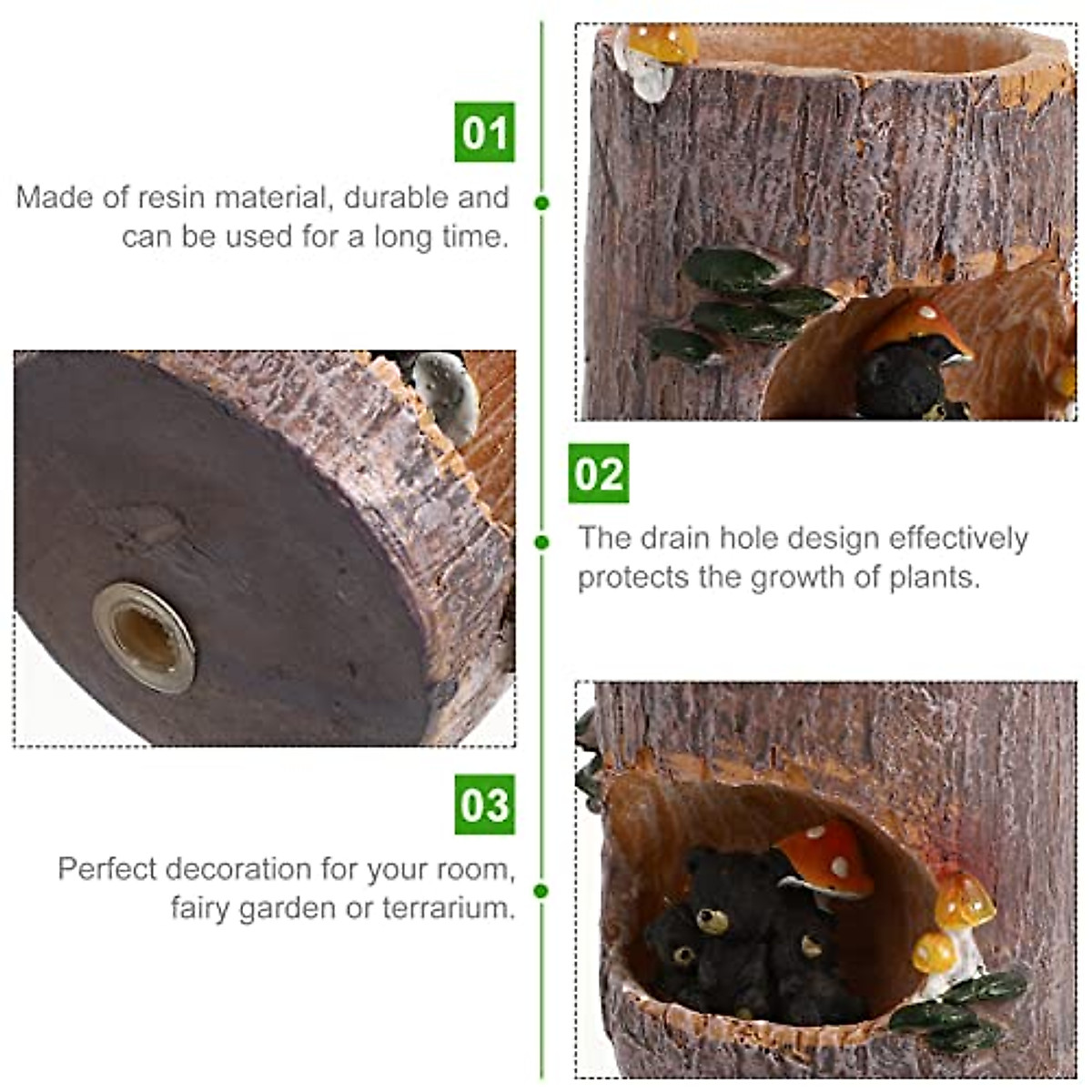 01

Made of resin material, durable and can be used for a long time.

02

The drain hole design effectively protects the growth of plants.

03

Perfect decoration for your room, fairy garden or terrarium.