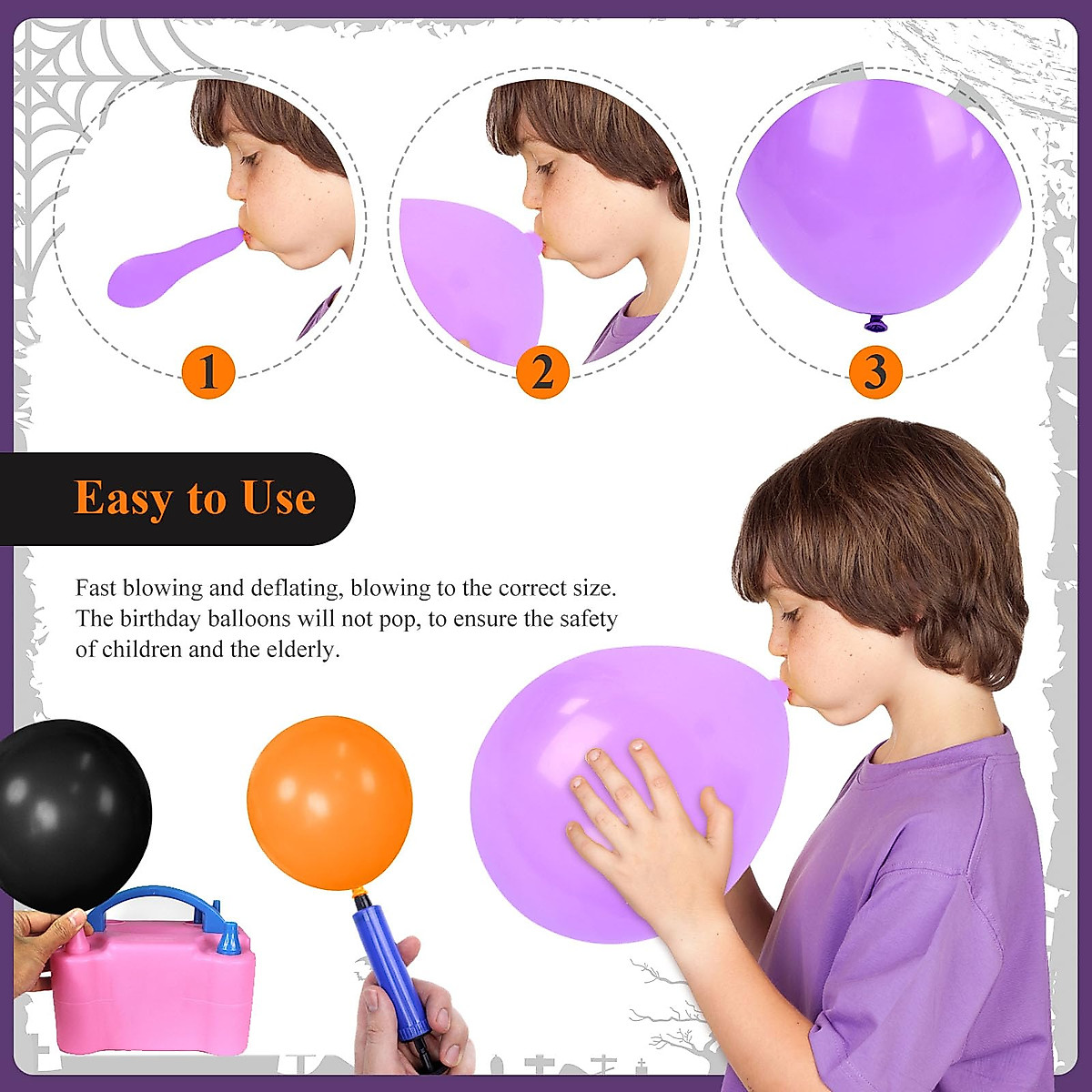 1

2

3

Easy to Use

Fast blowing and deflating, blowing to the correct size. The birthday balloons will not pop, to ensure the safety of children and the elderly.