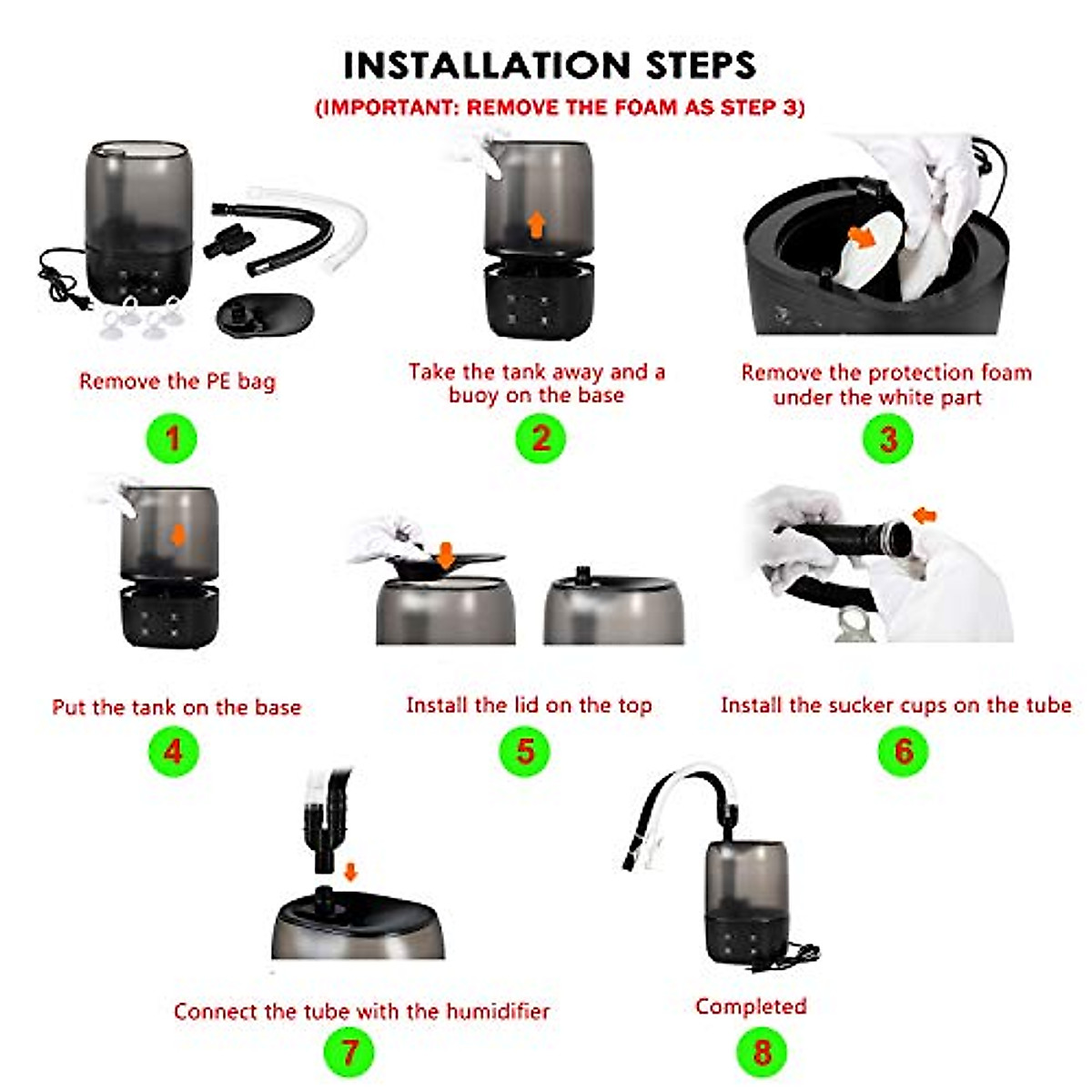 INSTALLATION STEPS
(IMPORTANT: REMOVE THE FOAM AS STEP 3)

Remove the PE bag
1

Take the tank away and a buoy on the base
2

Remove the protection foam under the white part
3

Put the tank on the base
4

Install the lid on the top
5

Install the sucker cups on the tube
6

Connect the tube with the humidifier
7

Completed
8