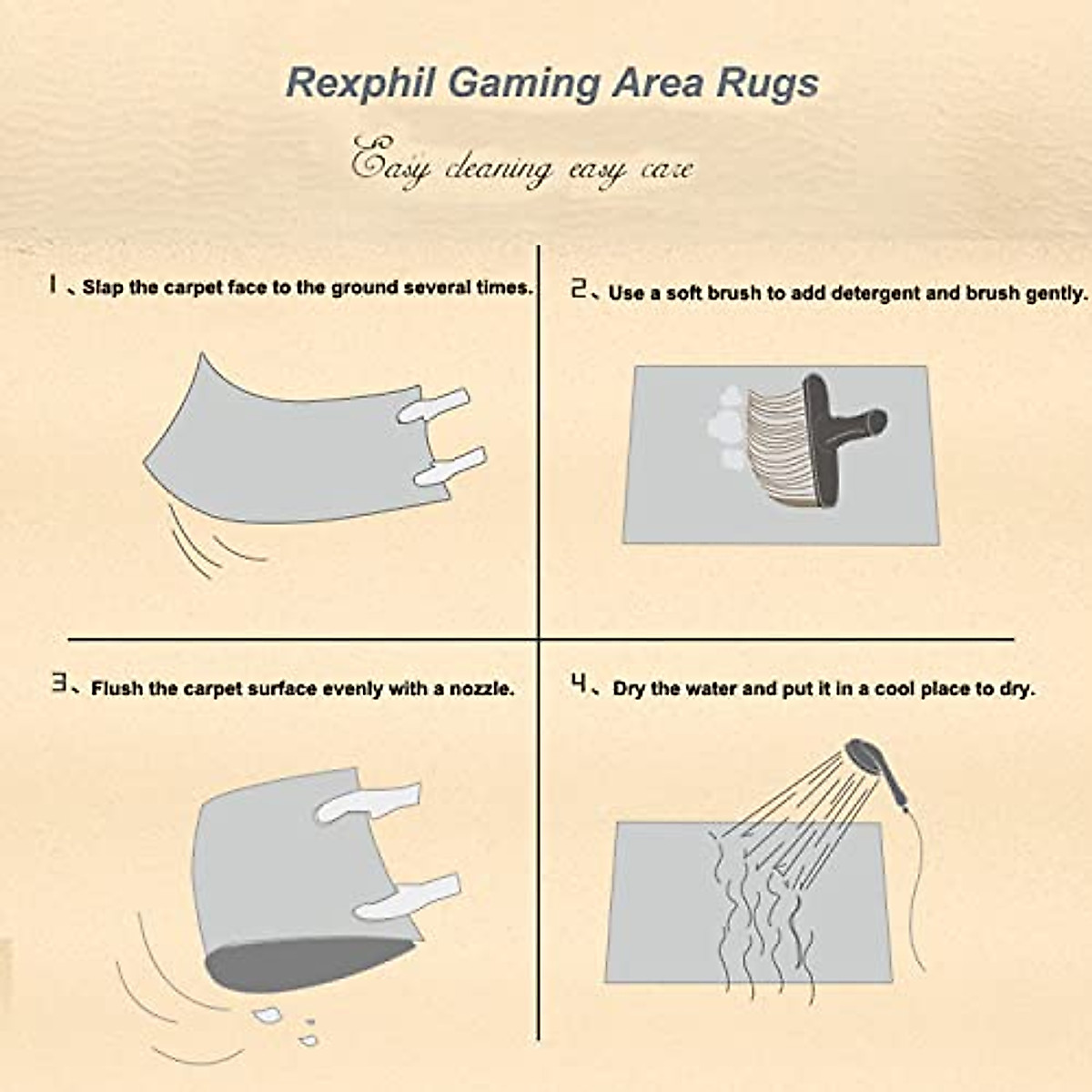 Rexphil Gaming Area Rugs

Easy cleaning easy care

1、Slap the carpet face to the ground several times.

2、Use a soft brush to add detergent and brush gently.

3、Flush the carpet surface evenly with a nozzle.

4、Dry the water and put it in a cool place to dry.