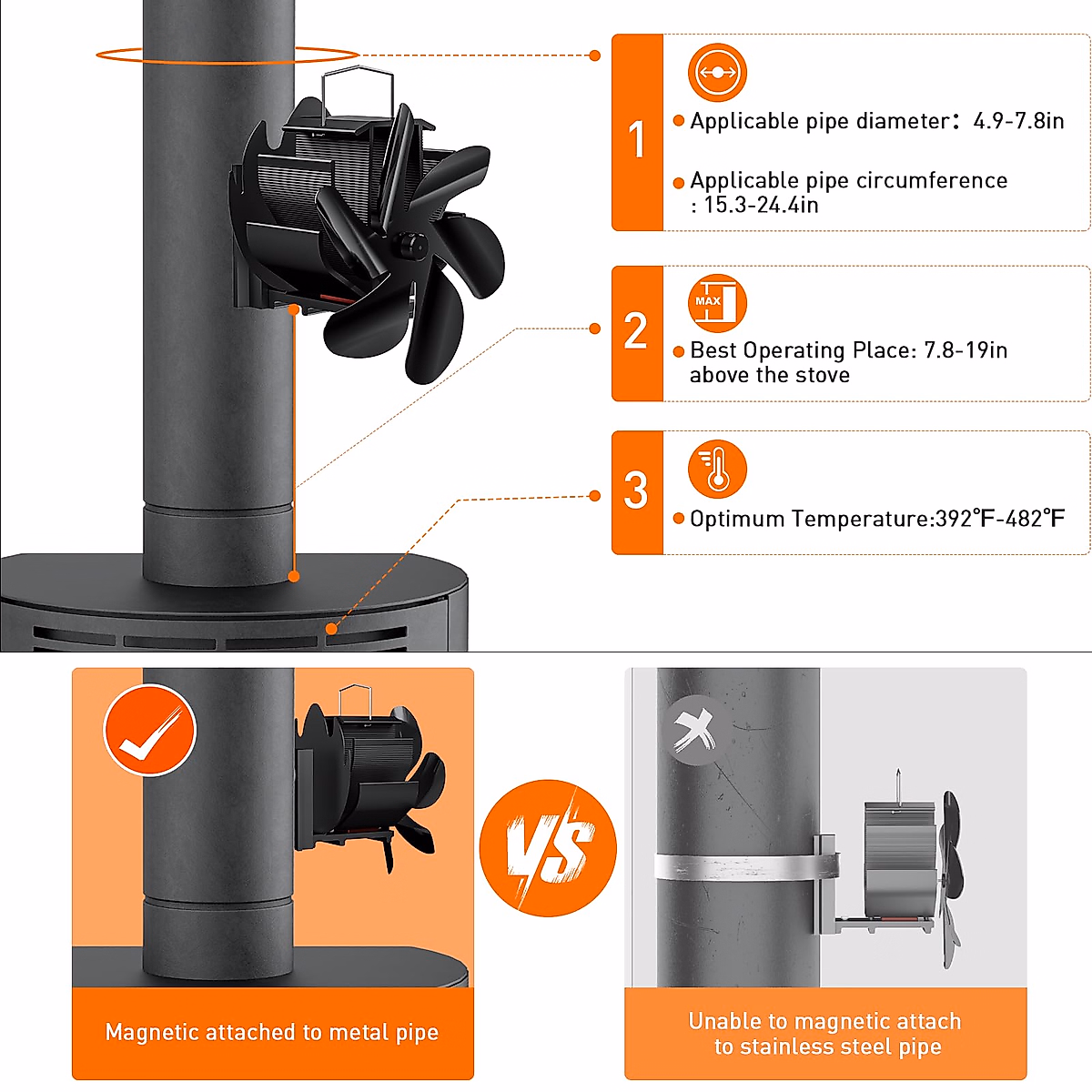 1

Applicable pipe diameter: 4.9-7.8in

Applicable pipe circumference : 15.3-24.4in

2

MAX

Best Operating Place: 7.8-19in above the stove

3

Optimum Temperature:392℉-482℉

VS

Magnetic attached to metal pipe

Unable to magnetic attach to stainless steel pipe