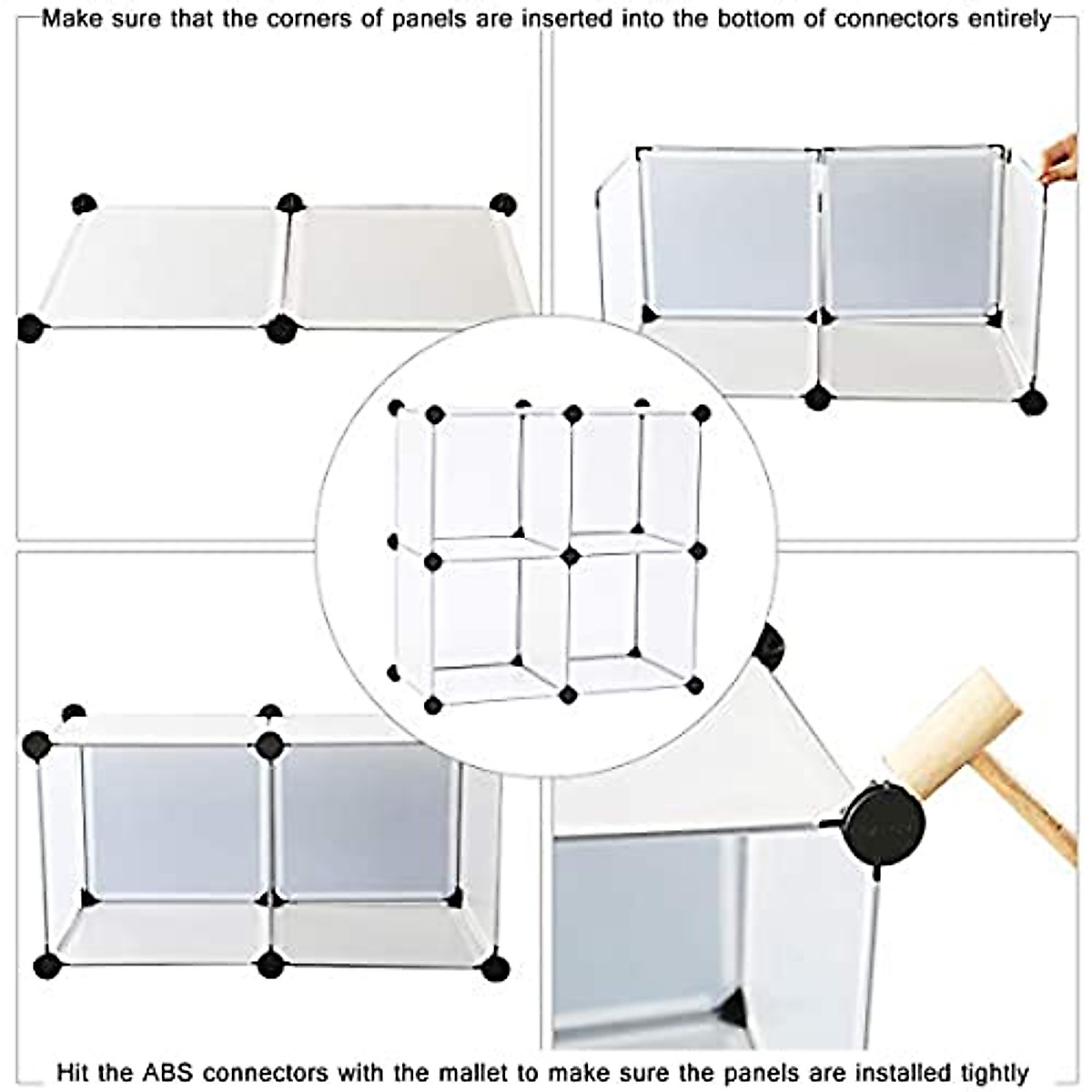 Make sure that the corners of panels are inserted into the bottom of connectors entirely

Hit the ABS connectors with the mallet to make sure the panels are installed tightly