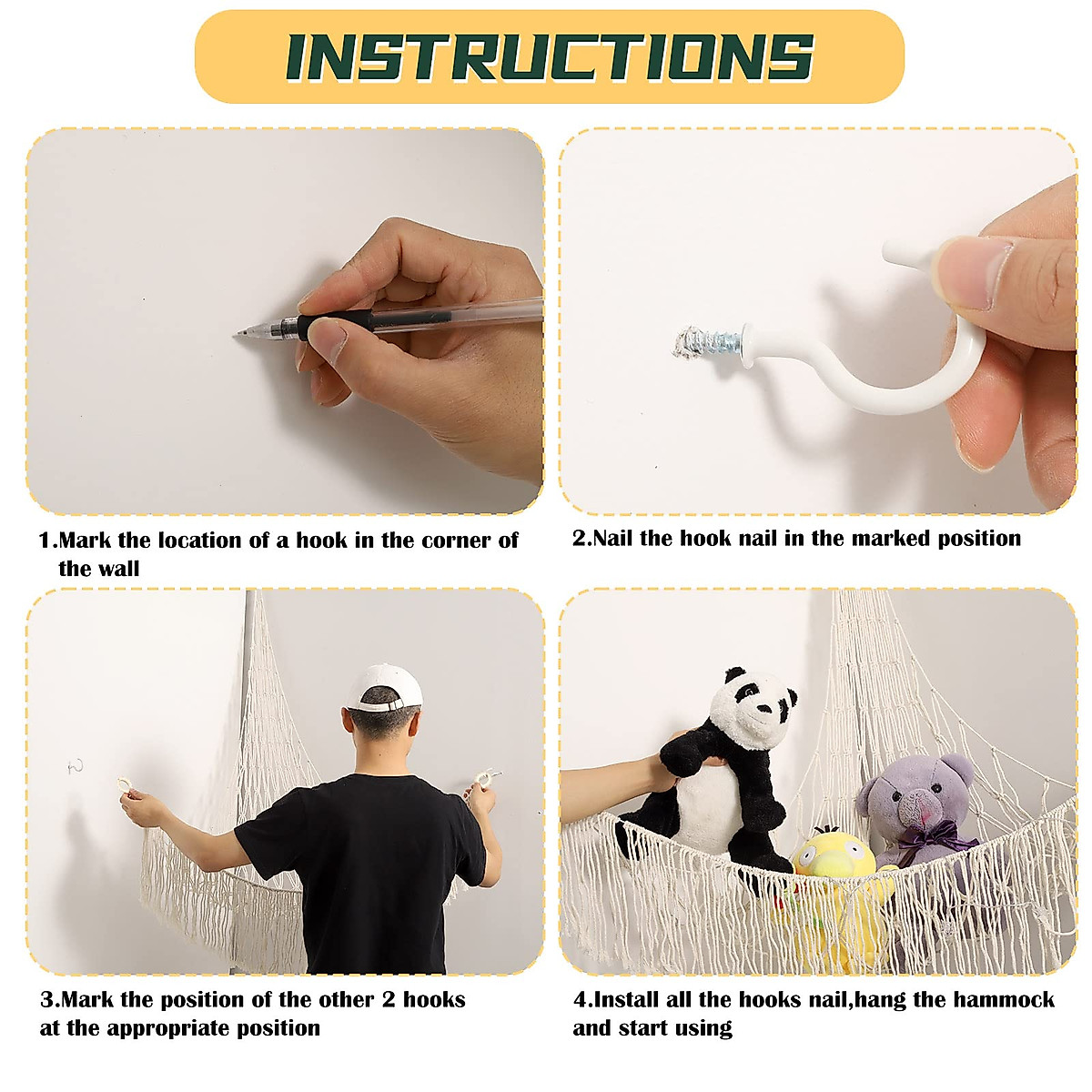 INSTRUCTIONS

1.Mark the location of a hook in the corner of the wall

2.Nail the hook nail in the marked position

3.Mark the position of the other 2 hooks at the appropriate position

4.Install all the hooks nail,hang the hammock and start using