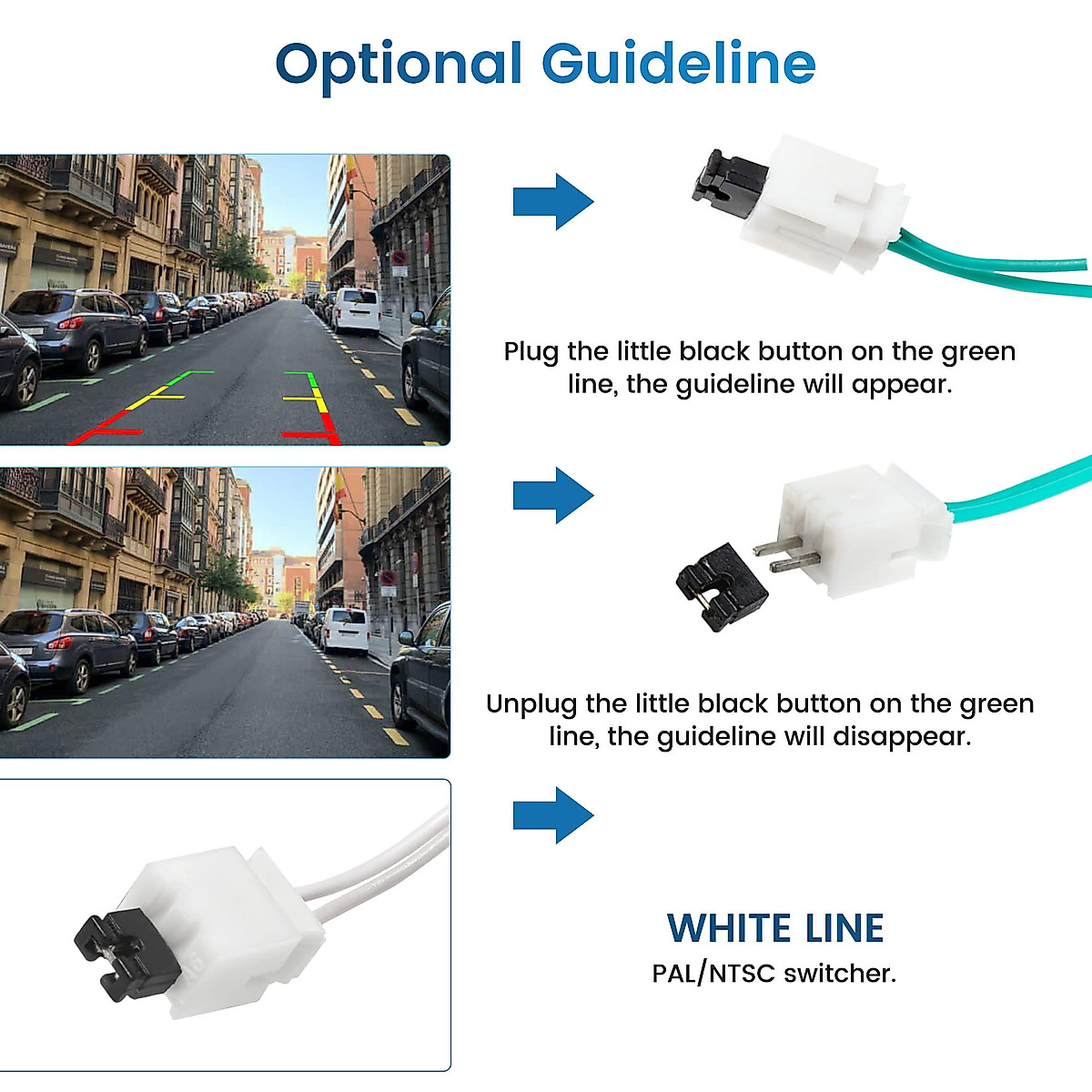 Optional Guideline

Plug the little black button on the green line, the guideline will appear.

Unplug the little black button on the green line, the guideline will disappear.

WHITE LINE
PAL/NTSC switcher.