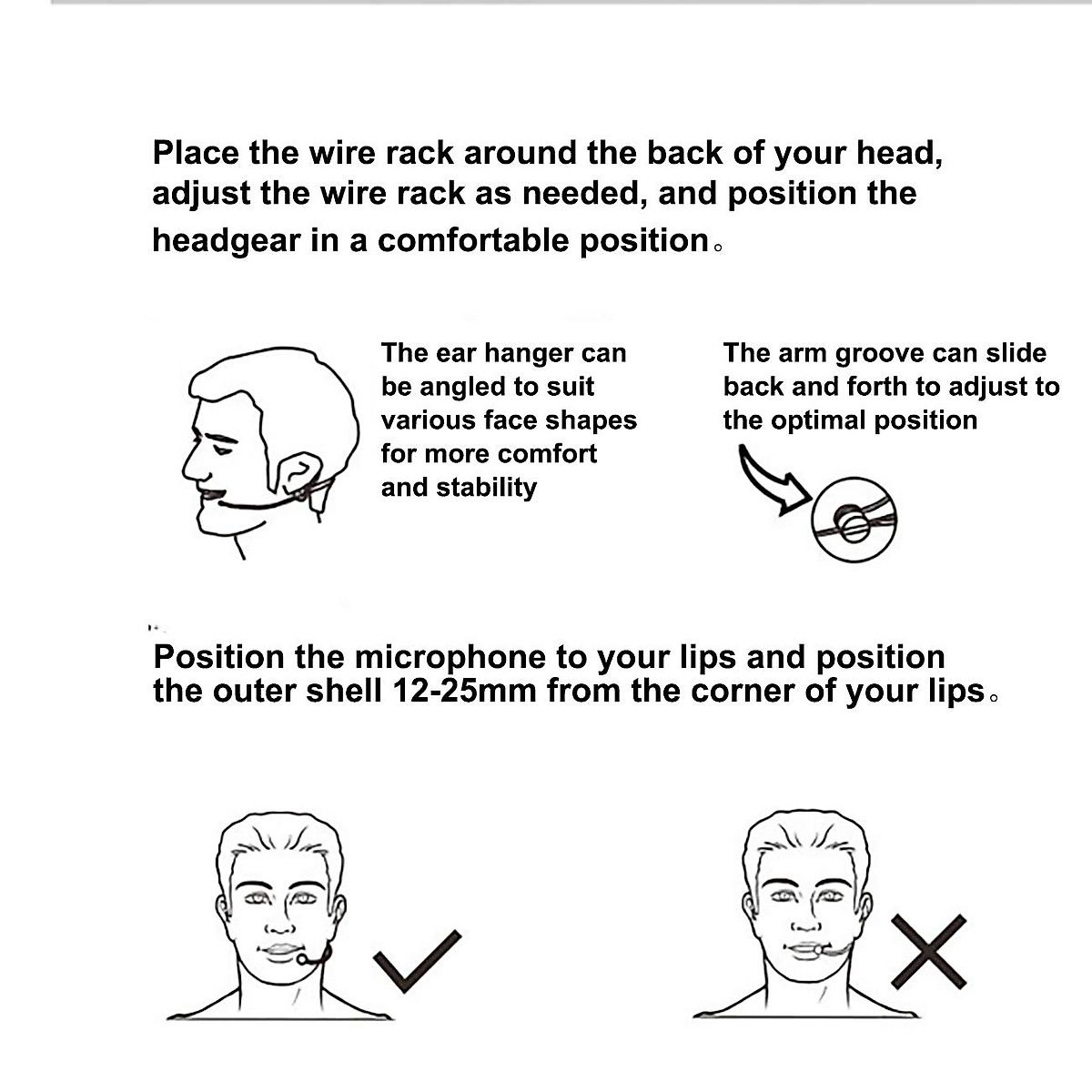 Place the wire rack around the back of your head, adjust the wire rack as needed, and position the headgear in a comfortable position。

The ear hanger can be angled to suit various face shapes for more comfort and stability

The arm groove can slide back and forth to adjust to the optimal position

Position the microphone to your lips and position the outer shell 12-25mm from the corner of your lips。