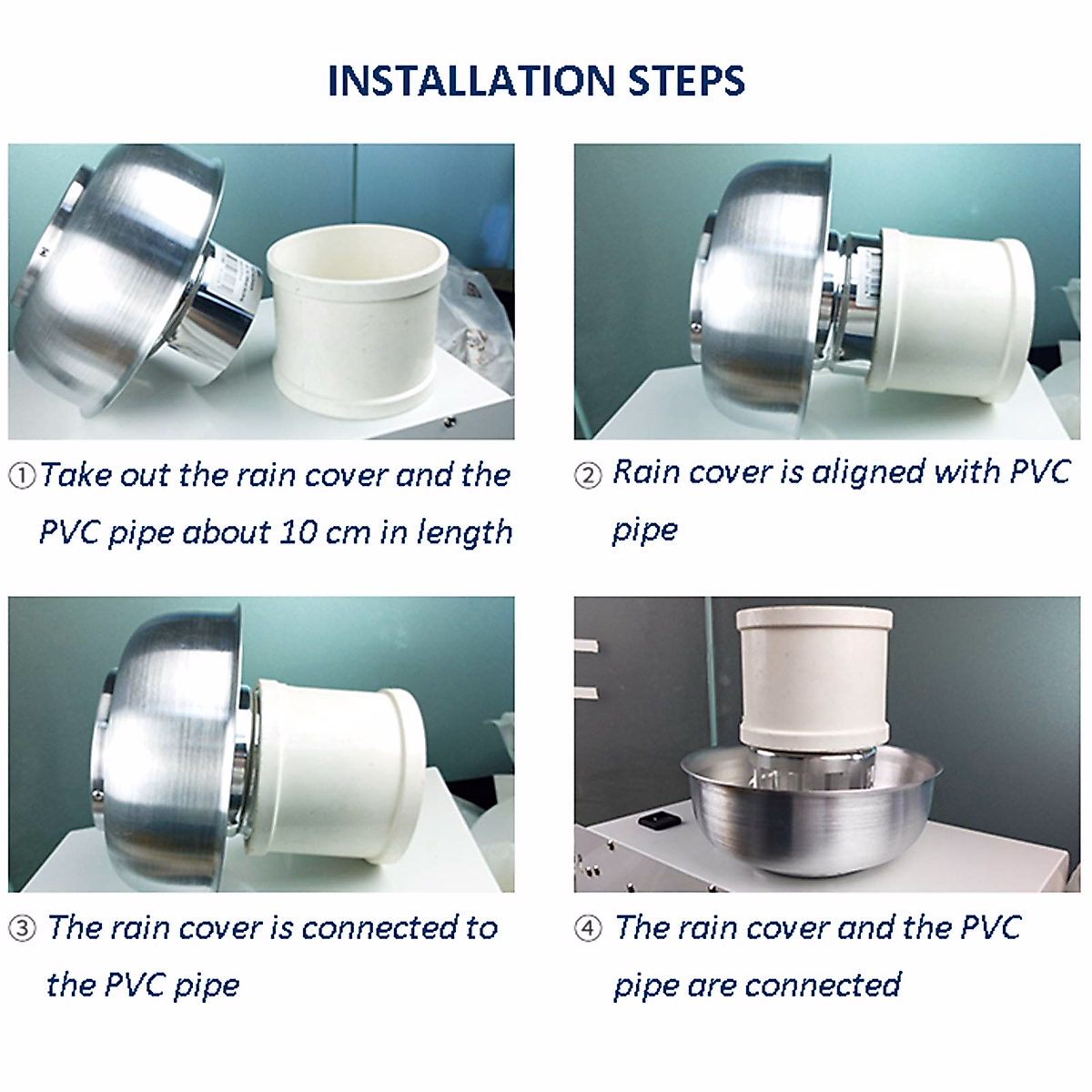 INSTALLATION STEPS

①Take out the rain cover and the PVC pipe about 10 cm in length

② Rain cover is aligned with PVC pipe

③ The rain cover is connected to the PVC pipe

④ The rain cover and the PVC pipe are connected