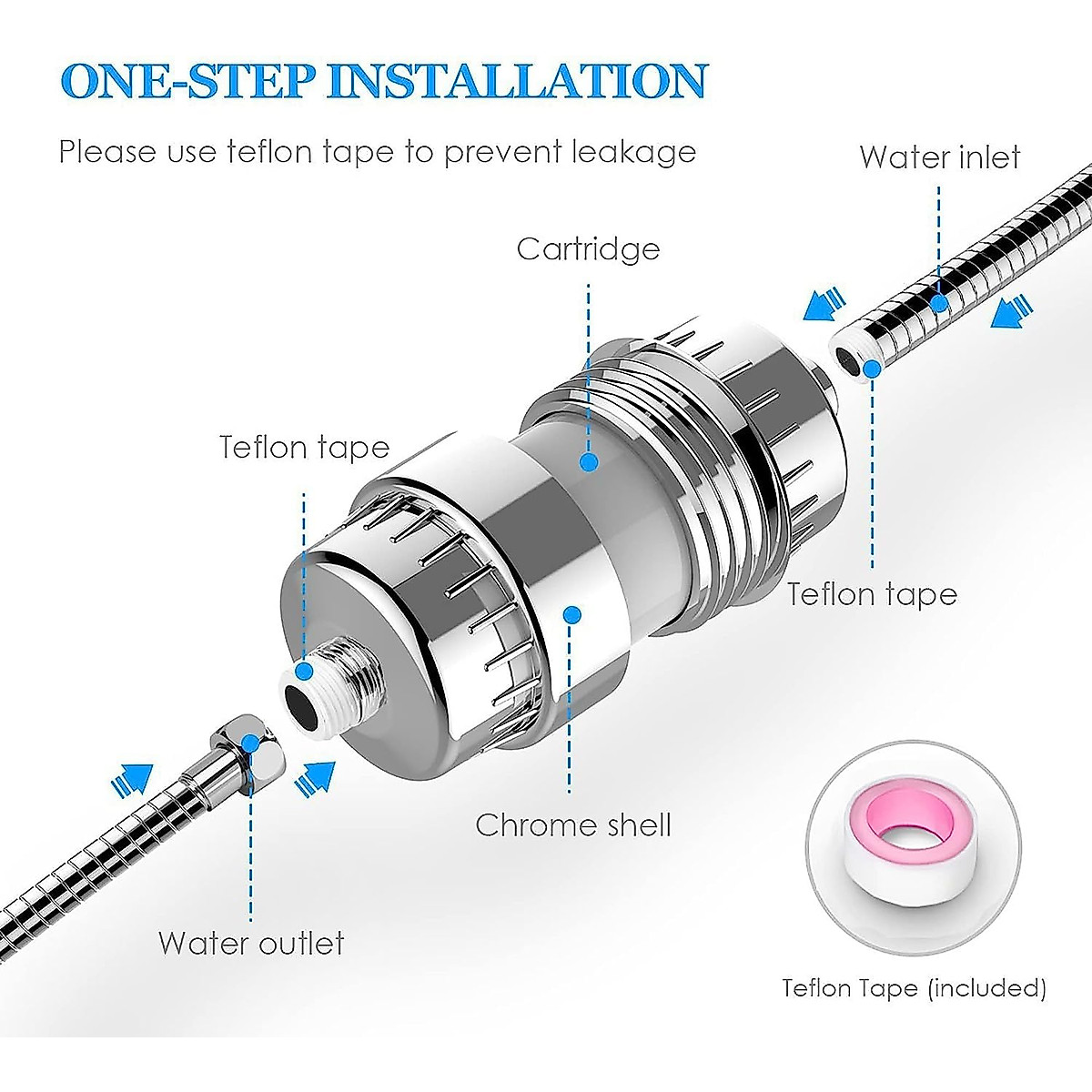 ONE-STEP INSTALLATION

Please use teflon tape to prevent leakage

Water inlet

Cartridge

Teflon tape

Teflon tape

Chrome shell

Water outlet

Teflon Tape (included)