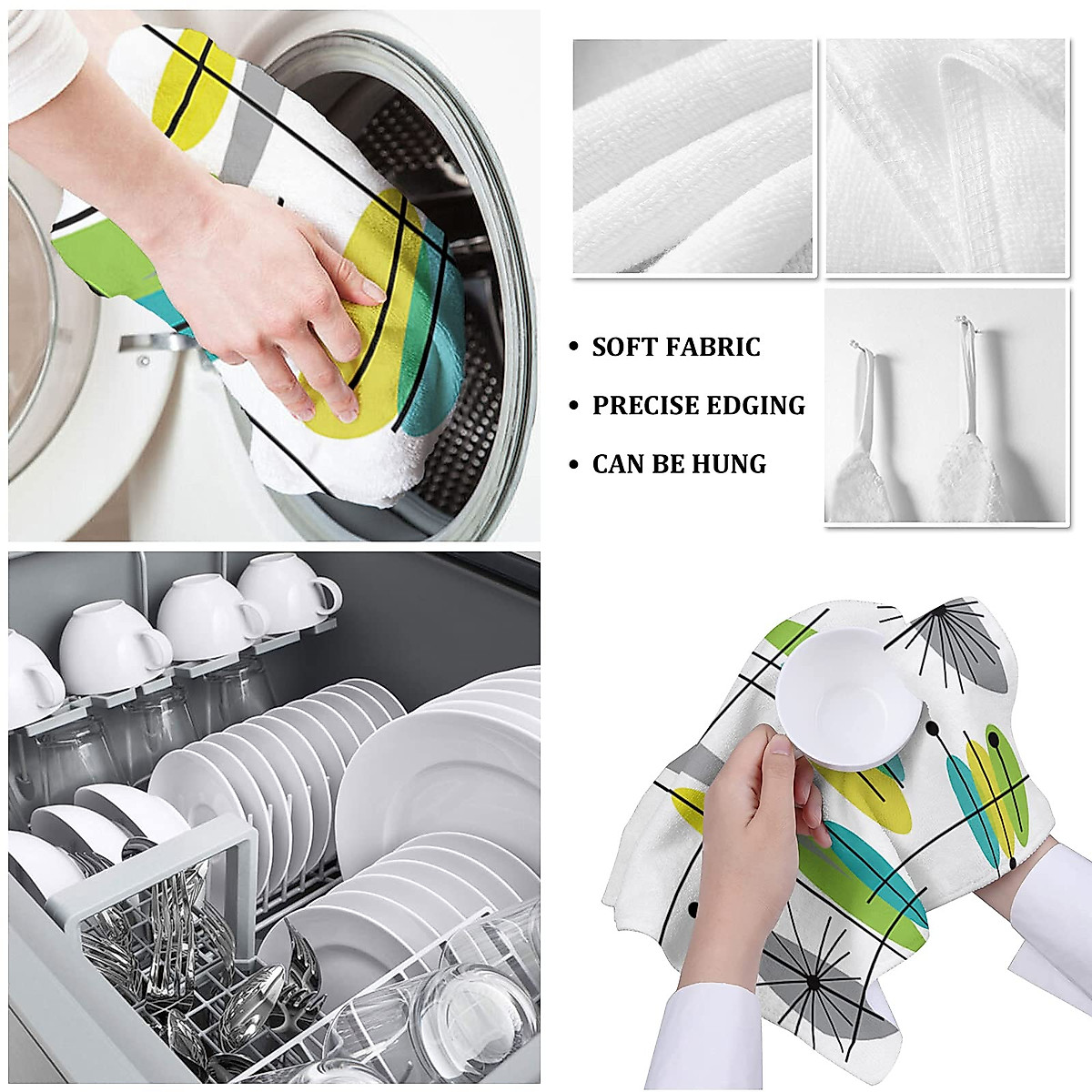 • SOFT FABRIC
• PRECISE EDGING
• CAN BE HUNG