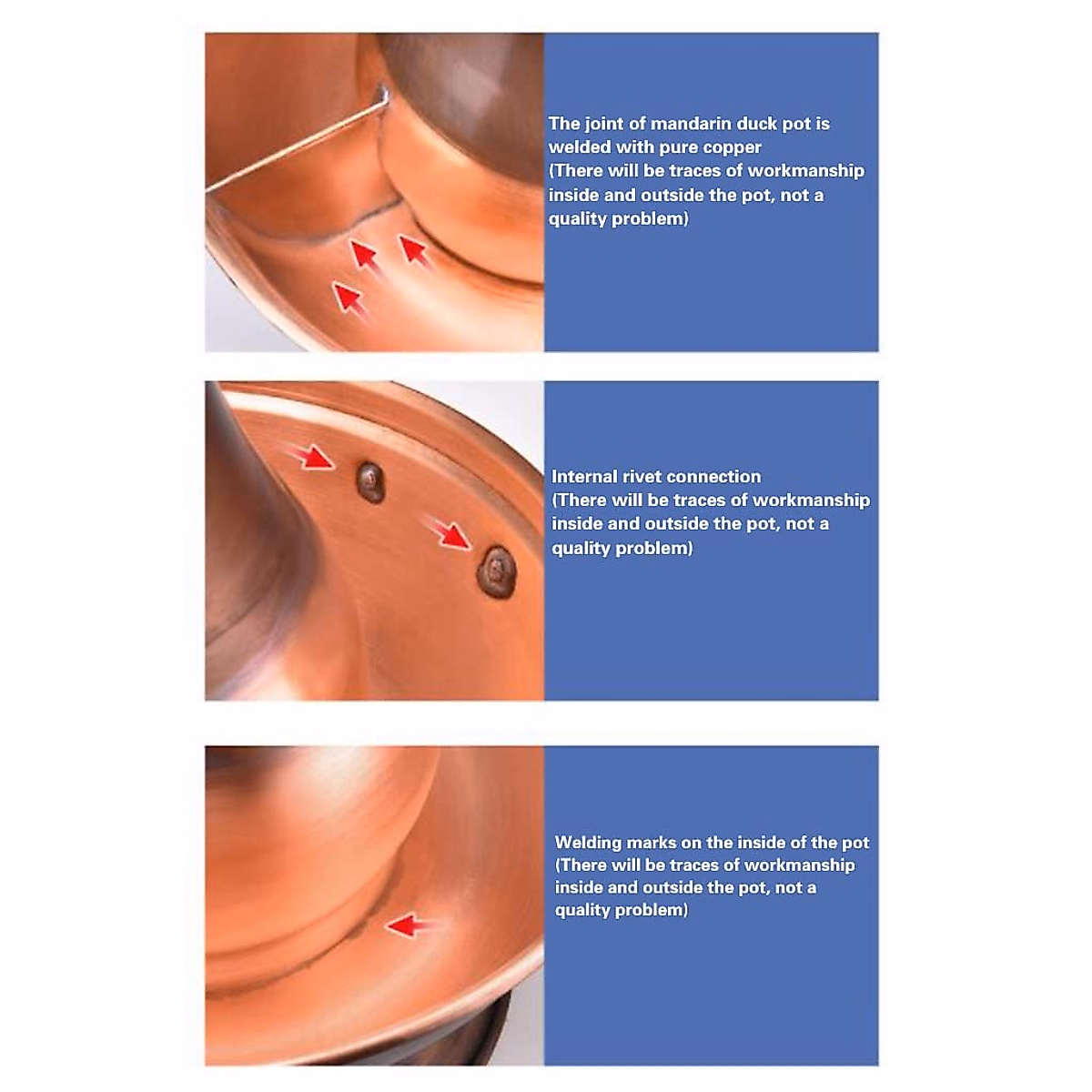 The joint of mandarin duck pot is welded with pure copper
(There will be traces of workmanship inside and outside the pot, not a quality problem)

Internal rivet connection
(There will be traces of workmanship inside and outside the pot, not a quality problem)

Welding marks on the inside of the pot
(There will be traces of workmanship inside and outside the pot, not a quality problem)