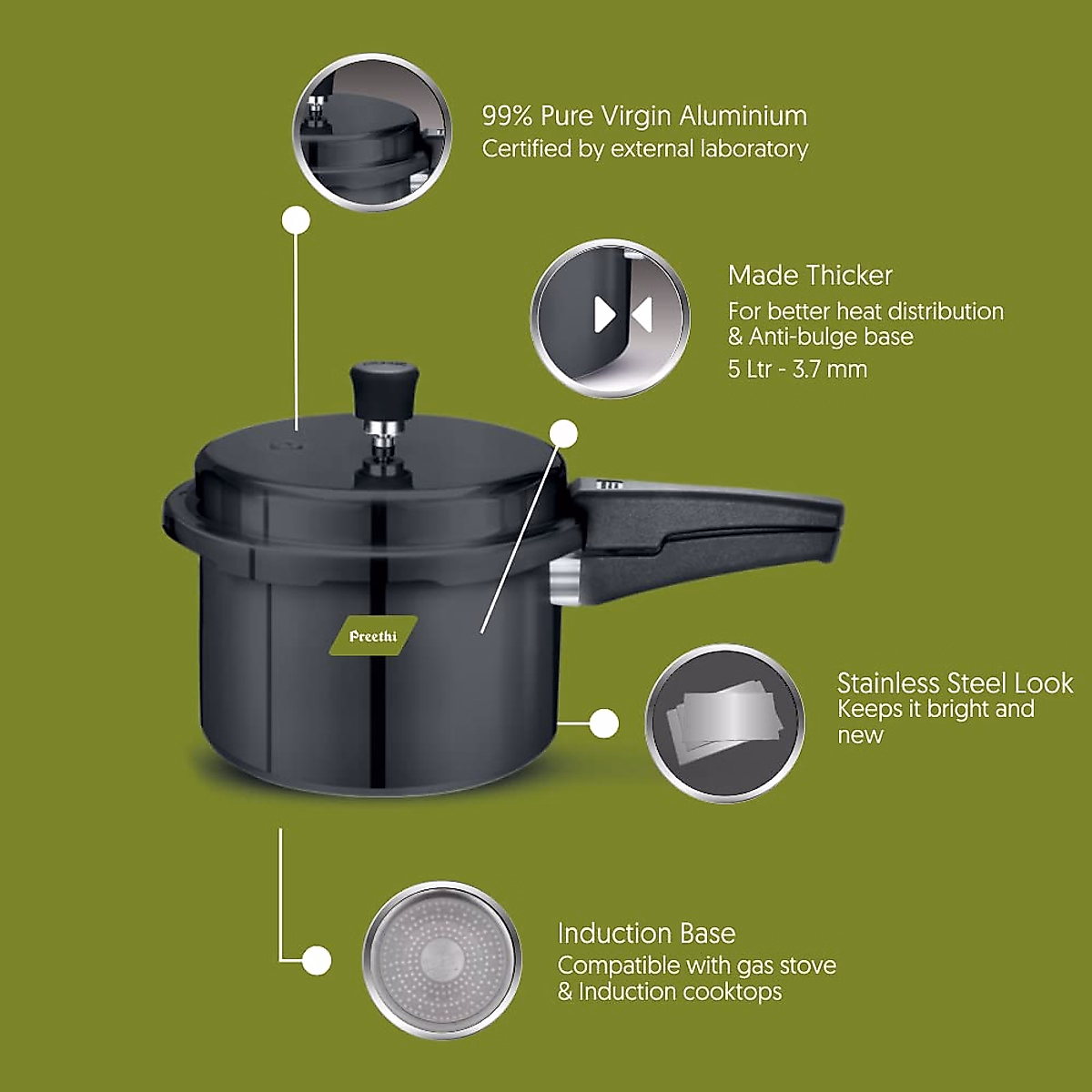 99% Pure Virgin Aluminium
Certified by external laboratory

Made Thicker
For better heat distribution & Anti-bulge base
5 Ltr - 3.7 mm

Preethi

Stainless Steel Look
Keeps it bright and new

Induction Base
Compatible with gas stove & Induction cooktops