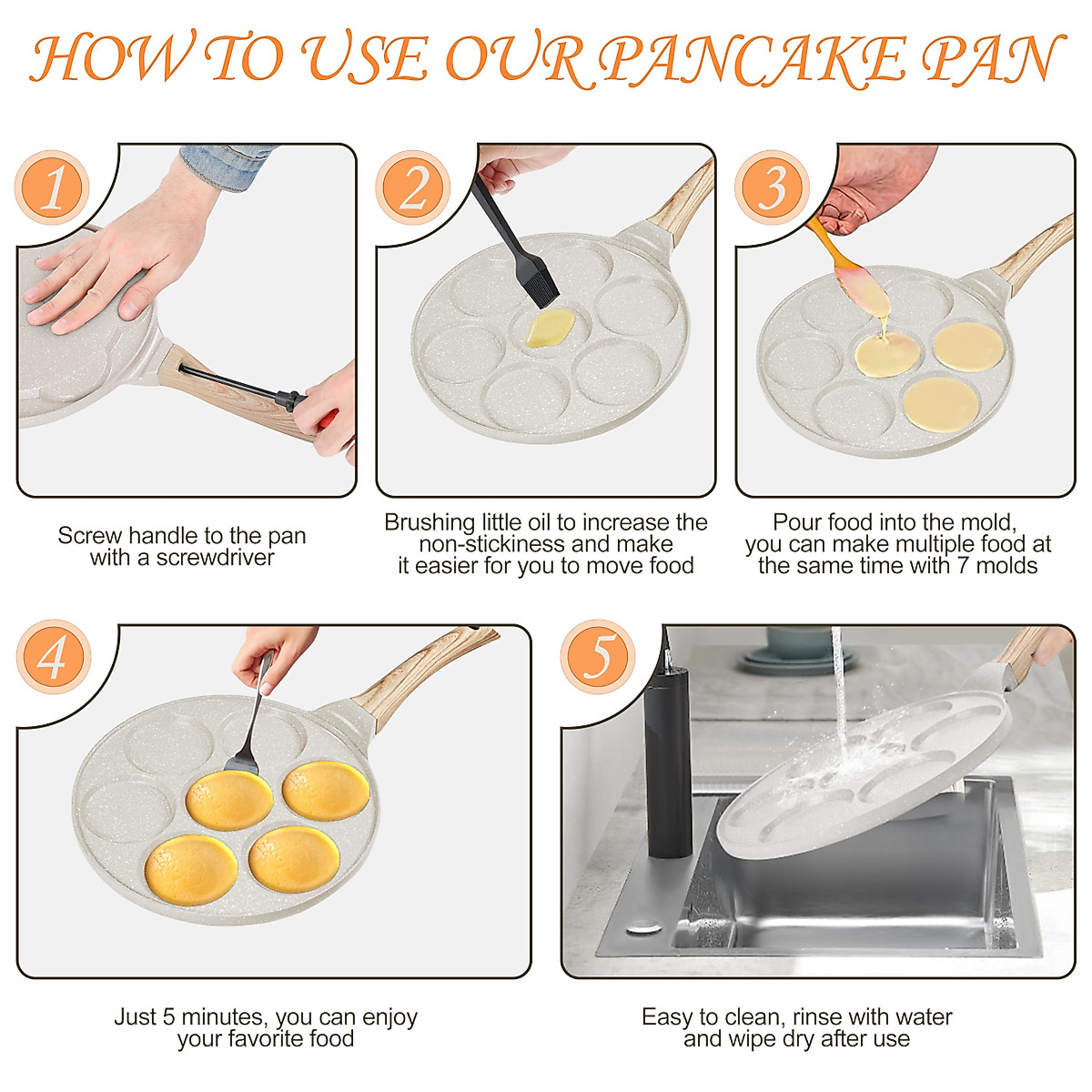 HOW TO USE OUR PANCAKE PAN

1

Screw handle to the pan with a screwdriver

2

Brushing little oil to increase the non-stickiness and make it easier for you to move food

3

Pour food into the mold, you can make multiple food at the same time with 7 molds

4

Just 5 minutes, you can enjoy your favorite food

5

Easy to clean, rinse with water and wipe dry after use