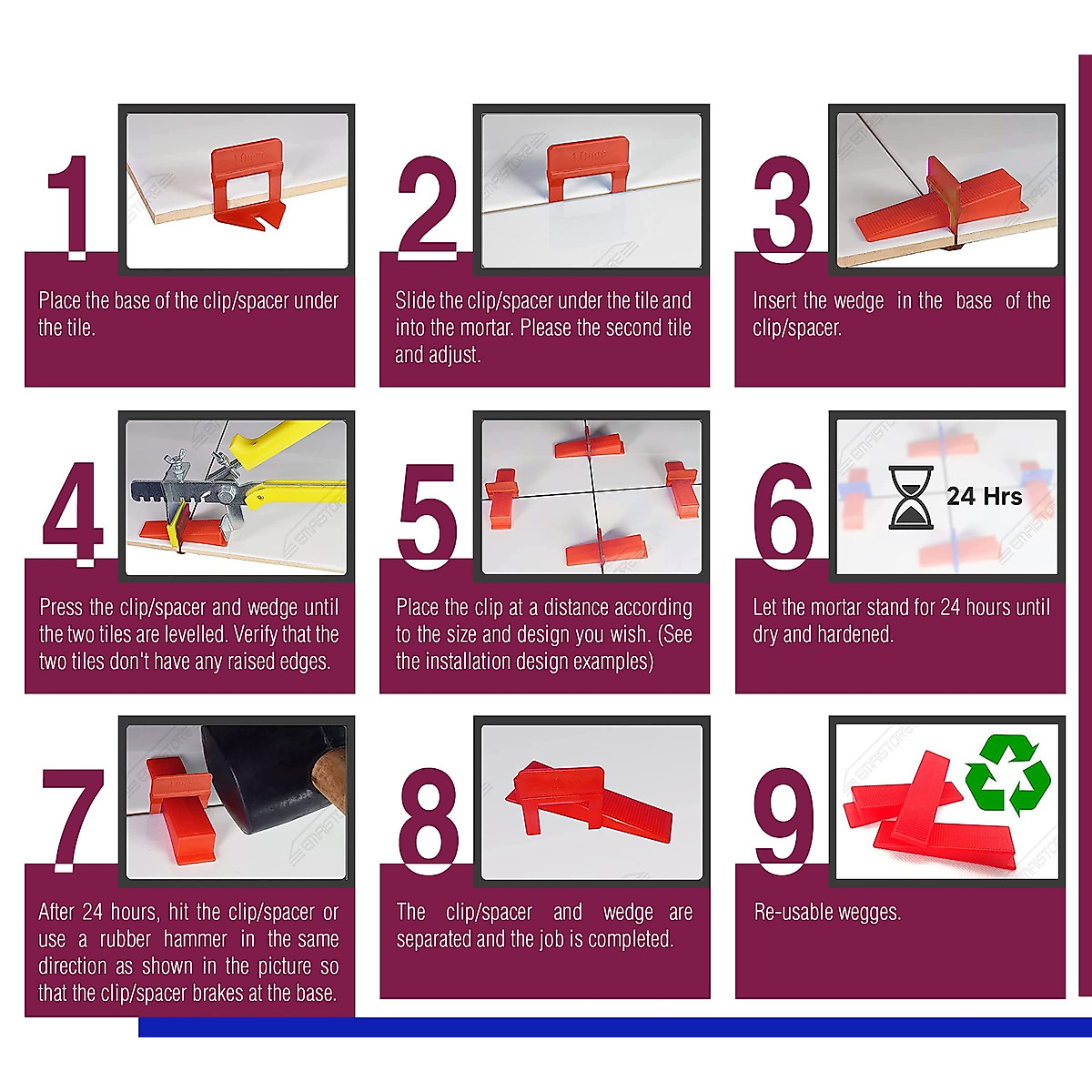 1

Place the base of the clip/spacer under the tile.

2

Slide the clip/spacer under the tile and into the mortar. Please the second tile and adjust.

3

Insert the wedge in the base of the clip/spacer.

4

Press the clip/spacer and wedge until the two tiles are levelled. Verify that the two tiles don't have any raised edges.

5

Place the clip at a distance according to the size and design you wish. (See the installation design examples)

6

24 Hrs

Let the mortar stand for 24 hours until dry and hardened.

7

After 24 hours, hit the clip/spacer or use a rubber hammer in the same direction as shown in the picture so that the clip/spacer brakes at the base.

8

The clip/spacer and wedge are separated and the job is completed.

9

Re-usable wegges.