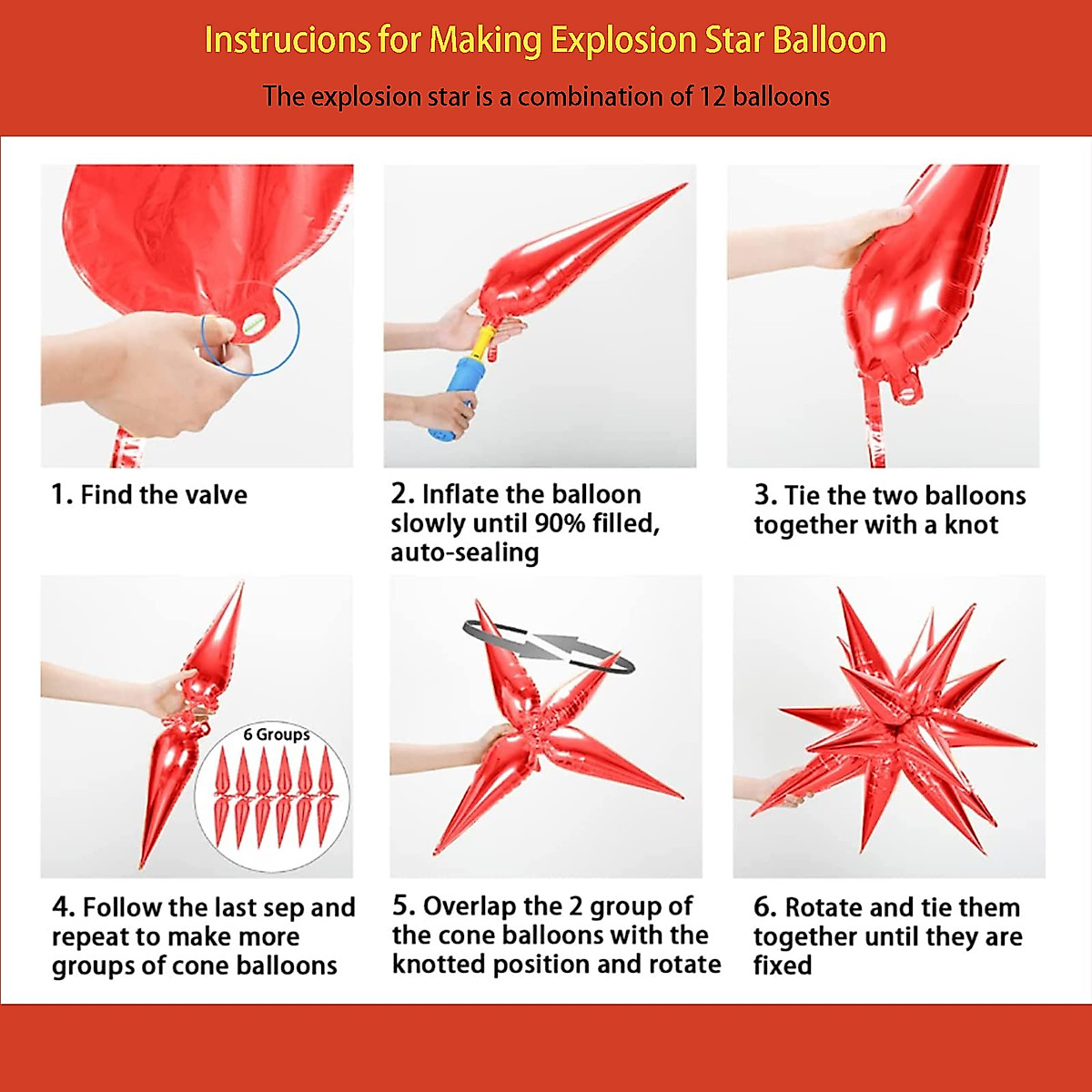 Instrucions for Making Explosion Star Balloon

The explosion star is a combination of 12 balloons

1. Find the valve

2. Inflate the balloon slowly until 90% filled, auto-sealing

3. Tie the two balloons together with a knot

6 Groups

4. Follow the last sep and repeat to make more groups of cone balloons

5. Overlap the 2 group of the cone balloons with the knotted position and rotate

6. Rotate and tie them together until they are fixed