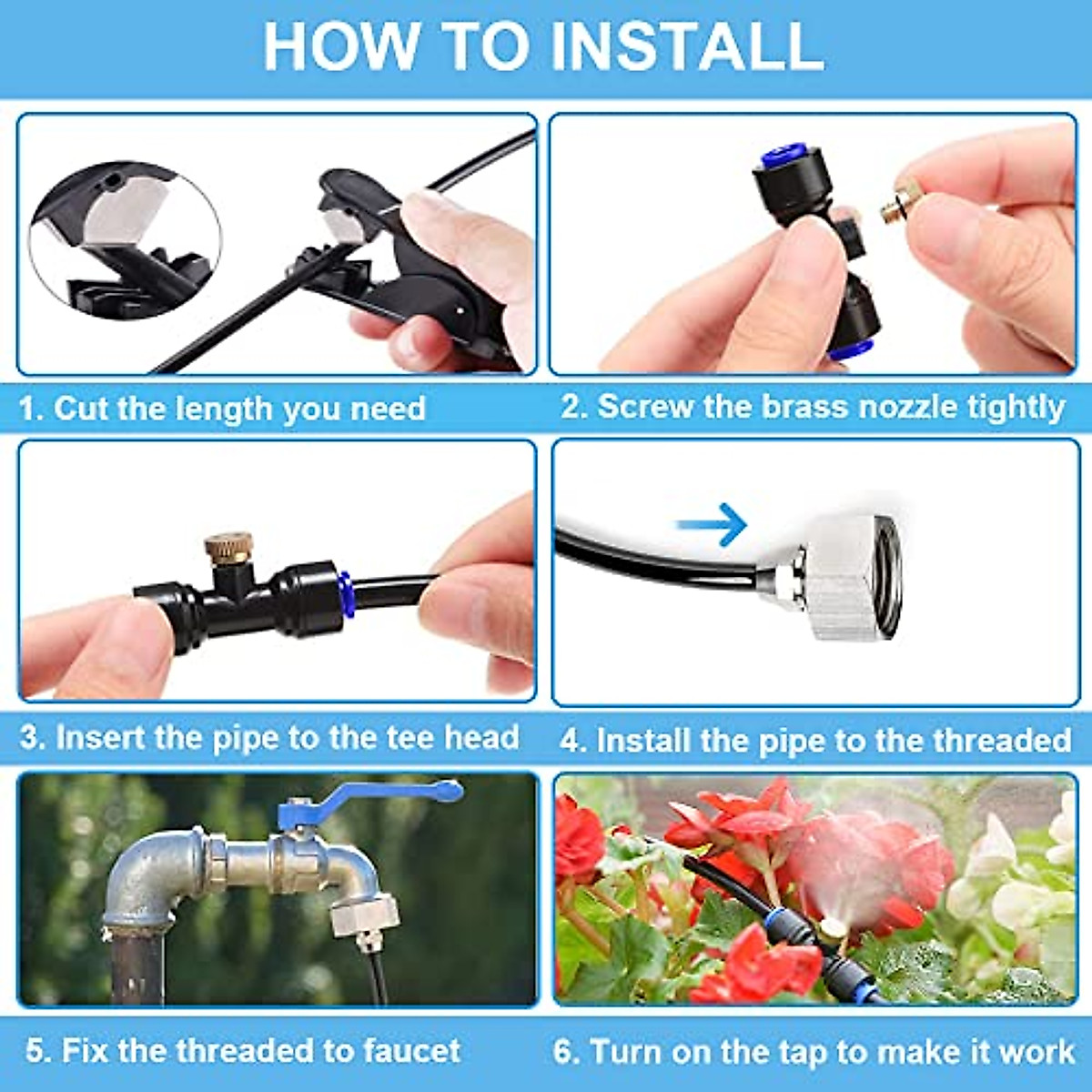 HOW TO INSTALL

1. Cut the length you need

2. Screw the brass nozzle tightly

3. Insert the pipe to the tee head

4. Install the pipe to the threaded

5. Fix the threaded to faucet

6. Turn on the tap to make it work