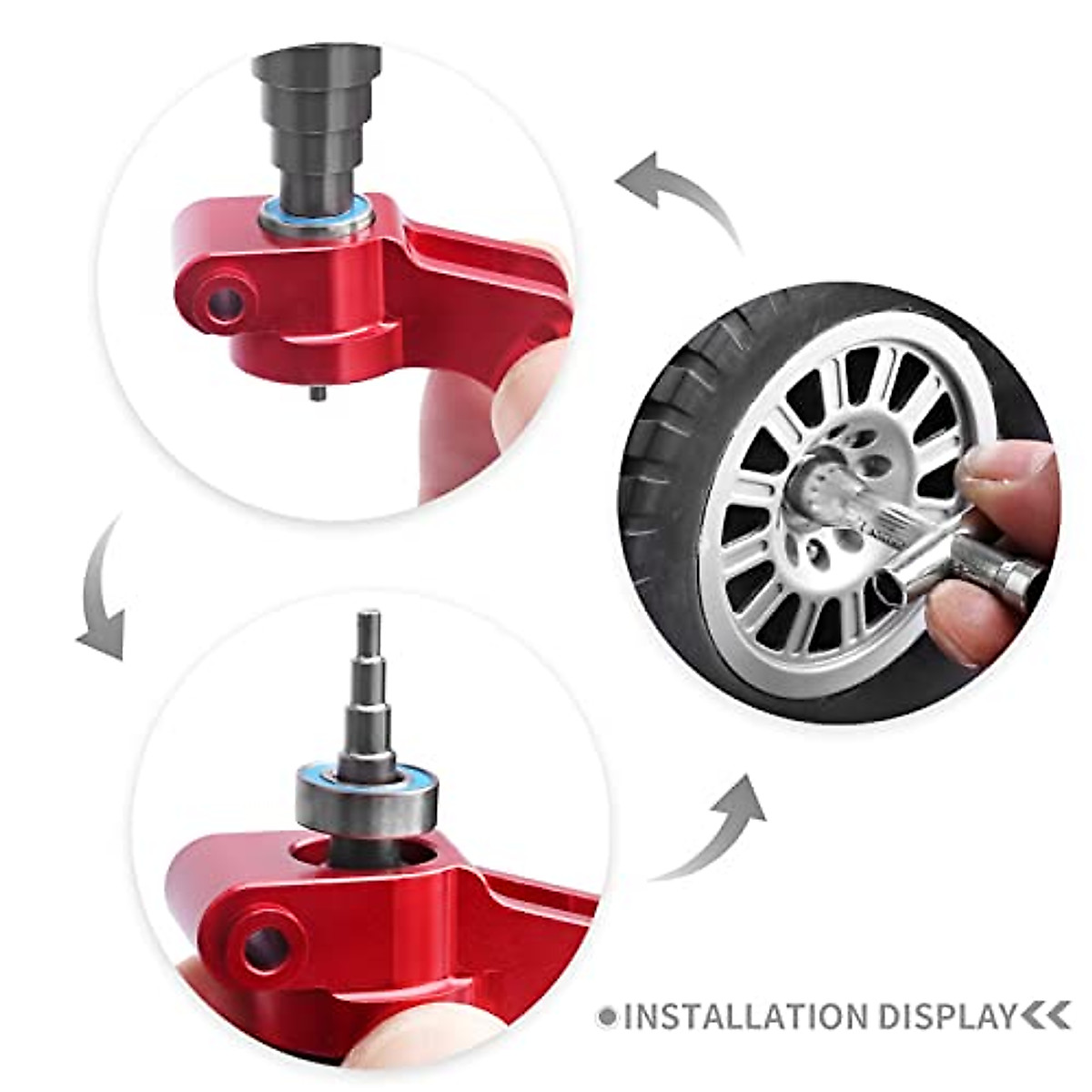 INSTALLATION DISPLAY