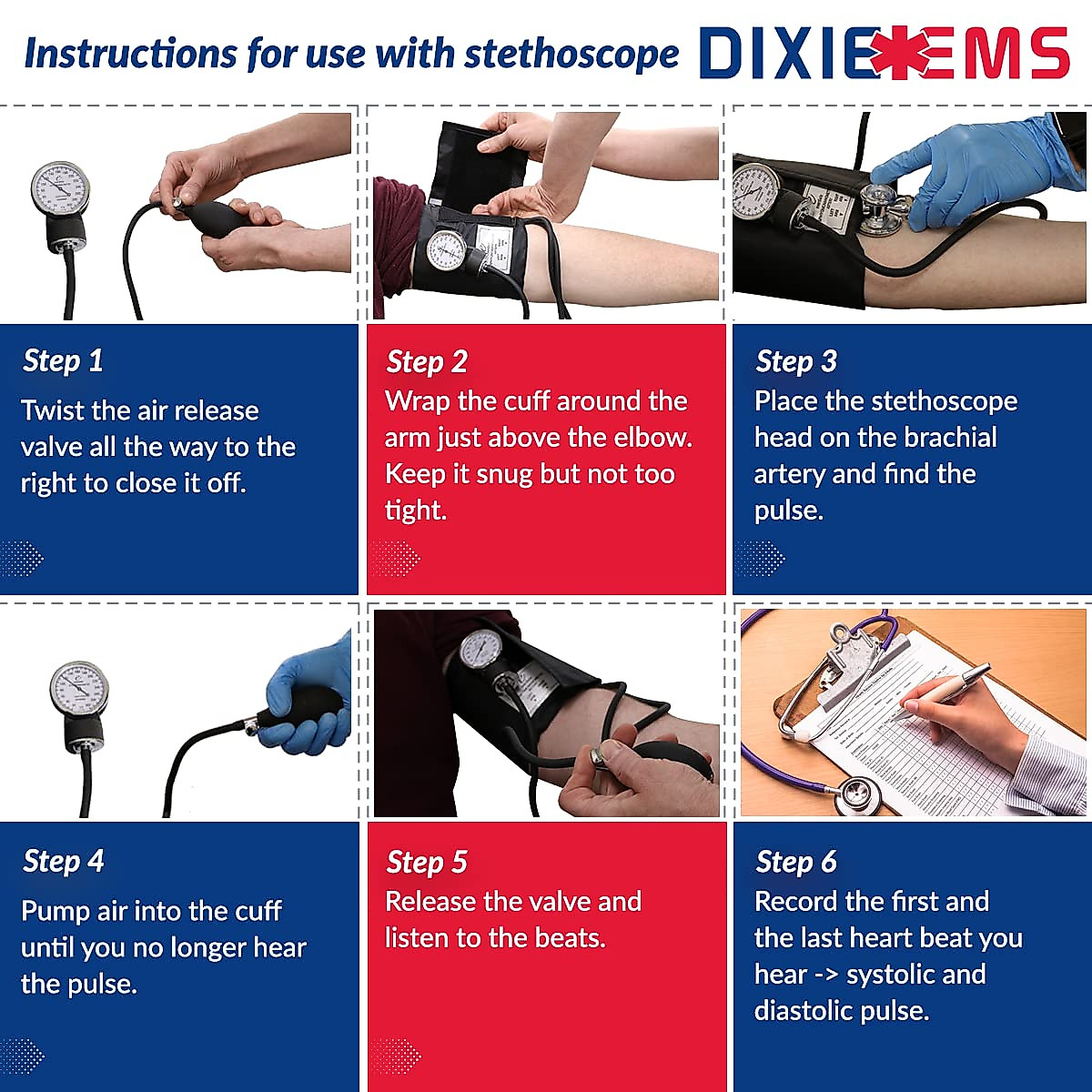 Instructions for use with stethoscope

DIXIE EMS

Step 1
Twist the air release valve all the way to the right to close it off.

Step 2
Wrap the cuff around the arm just above the elbow. Keep it snug but not too tight.

Step 3
Place the stethoscope head on the brachial artery and find the pulse.

Step 4
Pump air into the cuff until you no longer hear the pulse.

Step 5
Release the valve and listen to the beats.

Step 6
Record the first and the last heart beat you hear -> systolic and diastolic pulse.