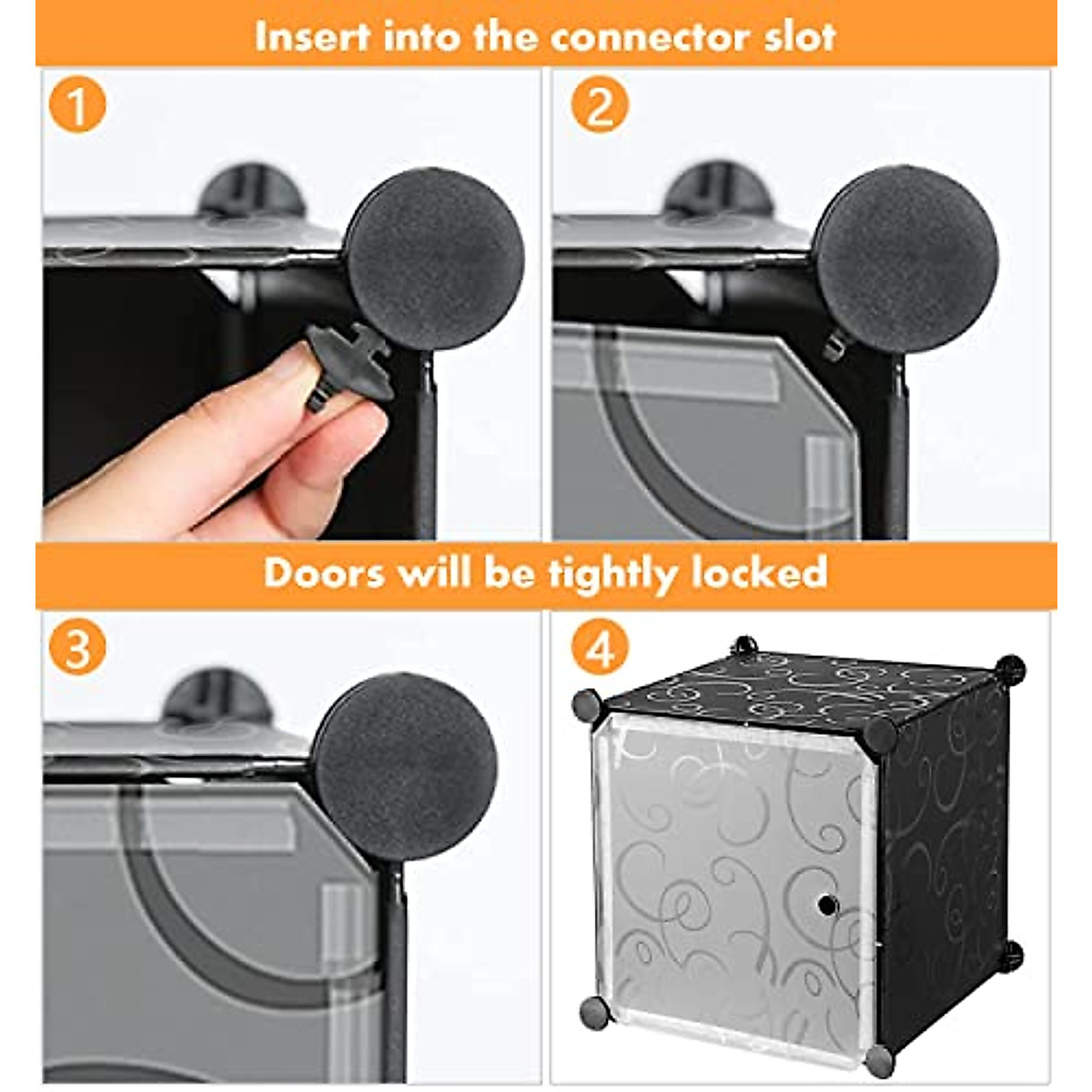 Insert into the connector slot

1

2

Doors will be tightly locked

3

4