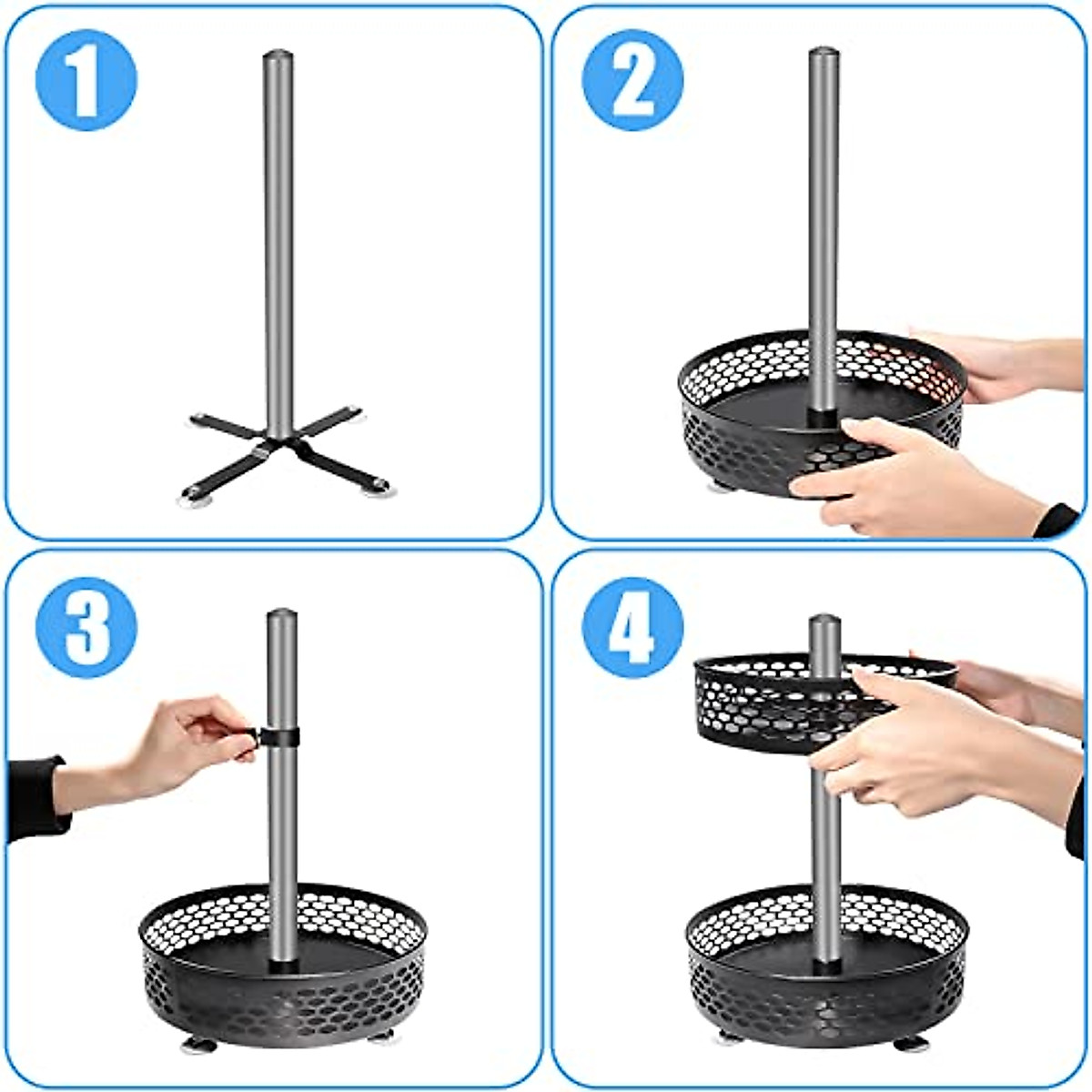 1

2

3

4