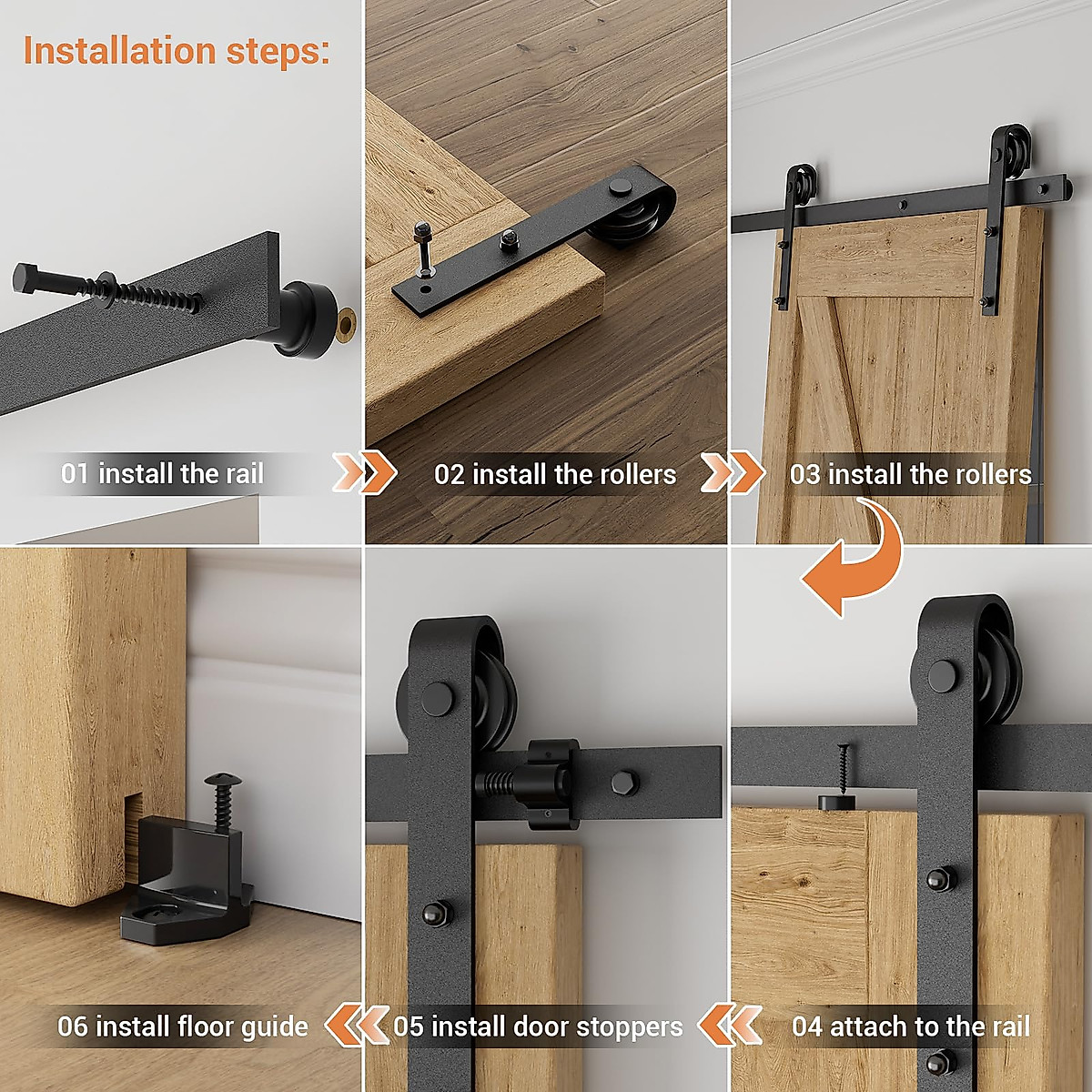 Installation steps:

01 install the rail

02 install the rollers

03 install the rollers

04 attach to the rail

05 install door stoppers

06 install floor guide