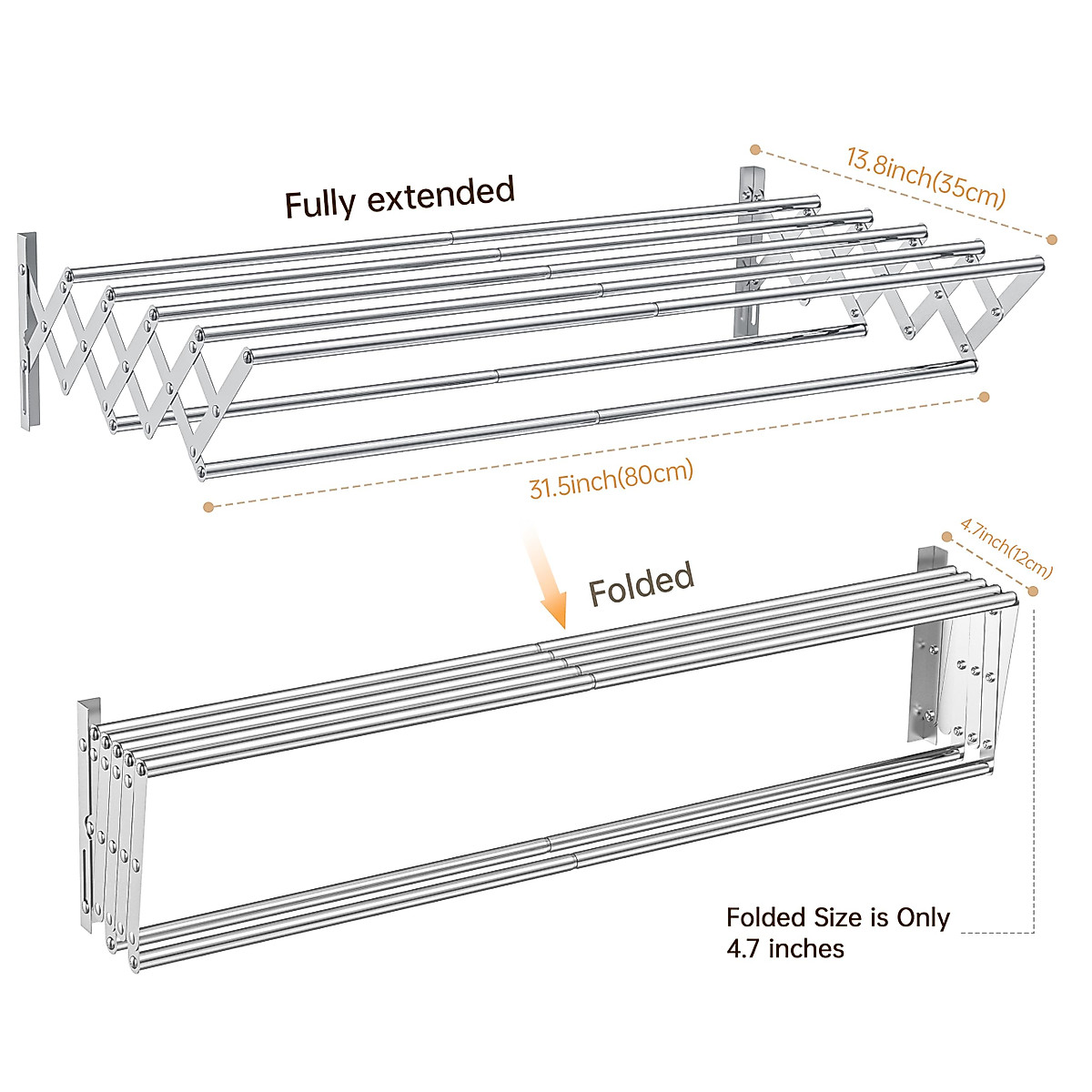 Fully extended

13.8inch(35cm)

31.5inch(80cm)

Folded

4.7inch(12cm)

Folded Size is Only 4.7 inches