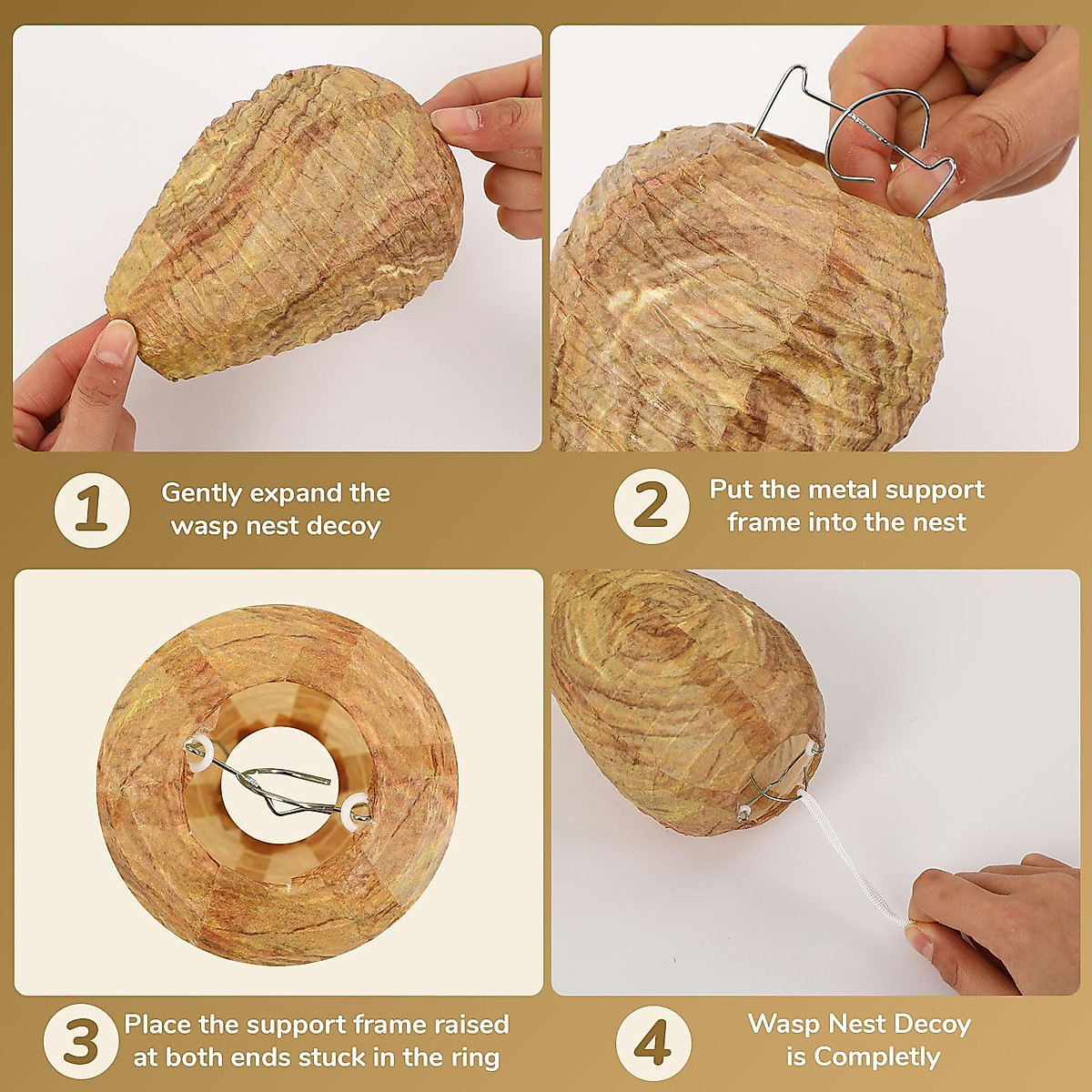 1 Gently expand the wasp nest decoy

2 Put the metal support frame into the nest

3 Place the support frame raised at both ends stuck in the ring

4 Wasp Nest Decoy is Completly