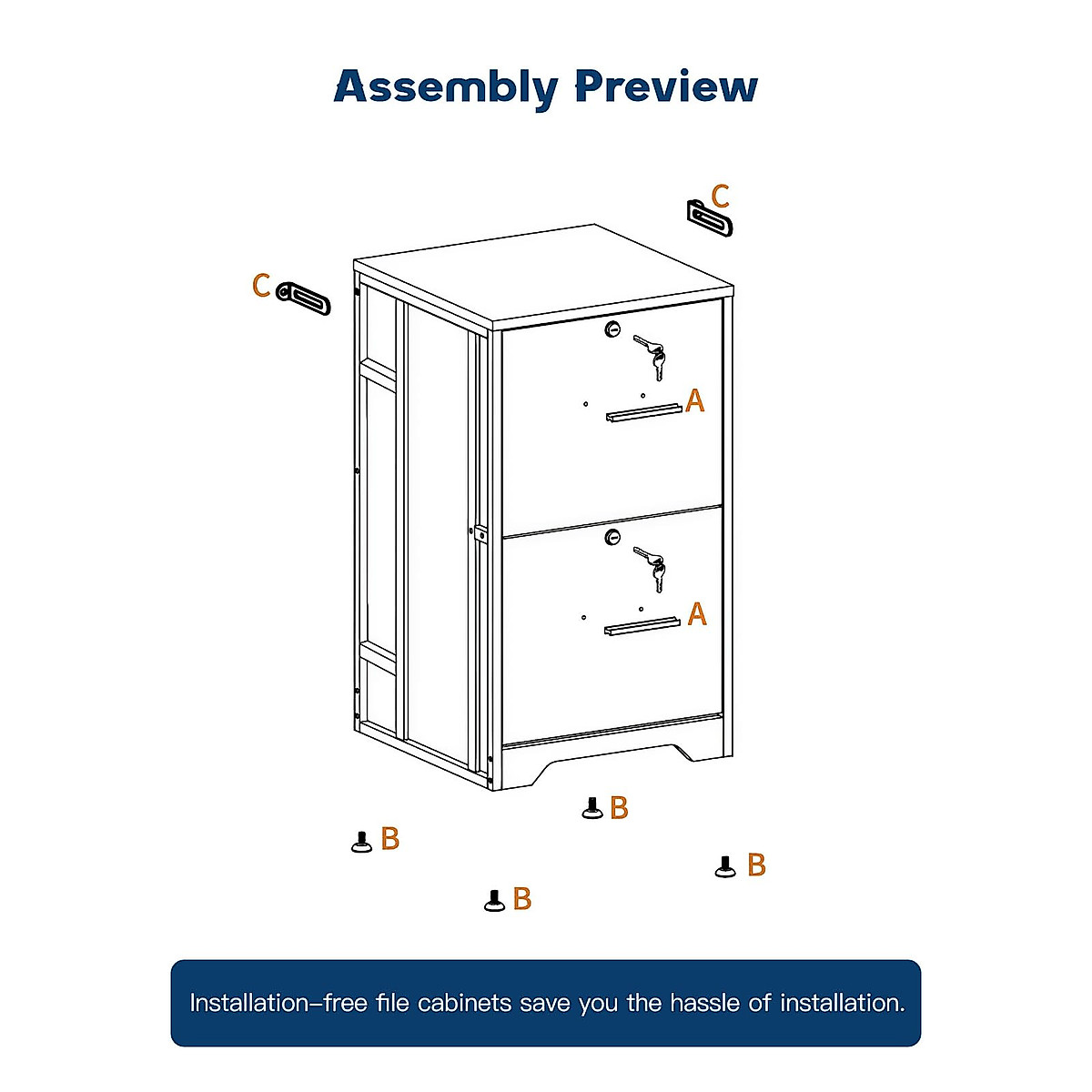 Assembly Preview

C

C

A

A

B

B

B

B

Installation-free file cabinets save you the hassle of installation.