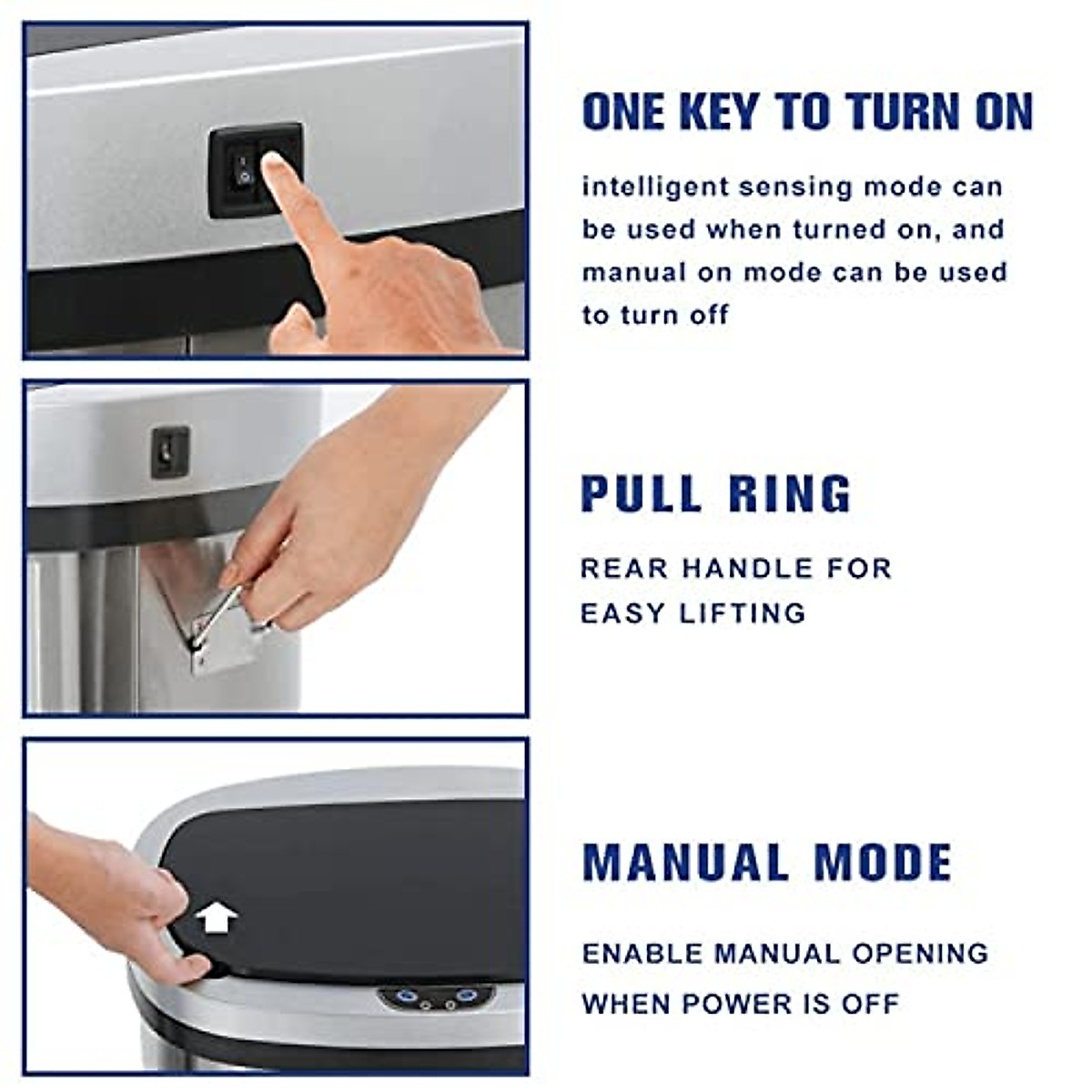 ONE KEY TO TURN ON

intelligent sensing mode can be used when turned on, and manual on mode can be used to turn off

PULL RING

REAR HANDLE FOR EASY LIFTING

MANUAL MODE

ENABLE MANUAL OPENING WHEN POWER IS OFF