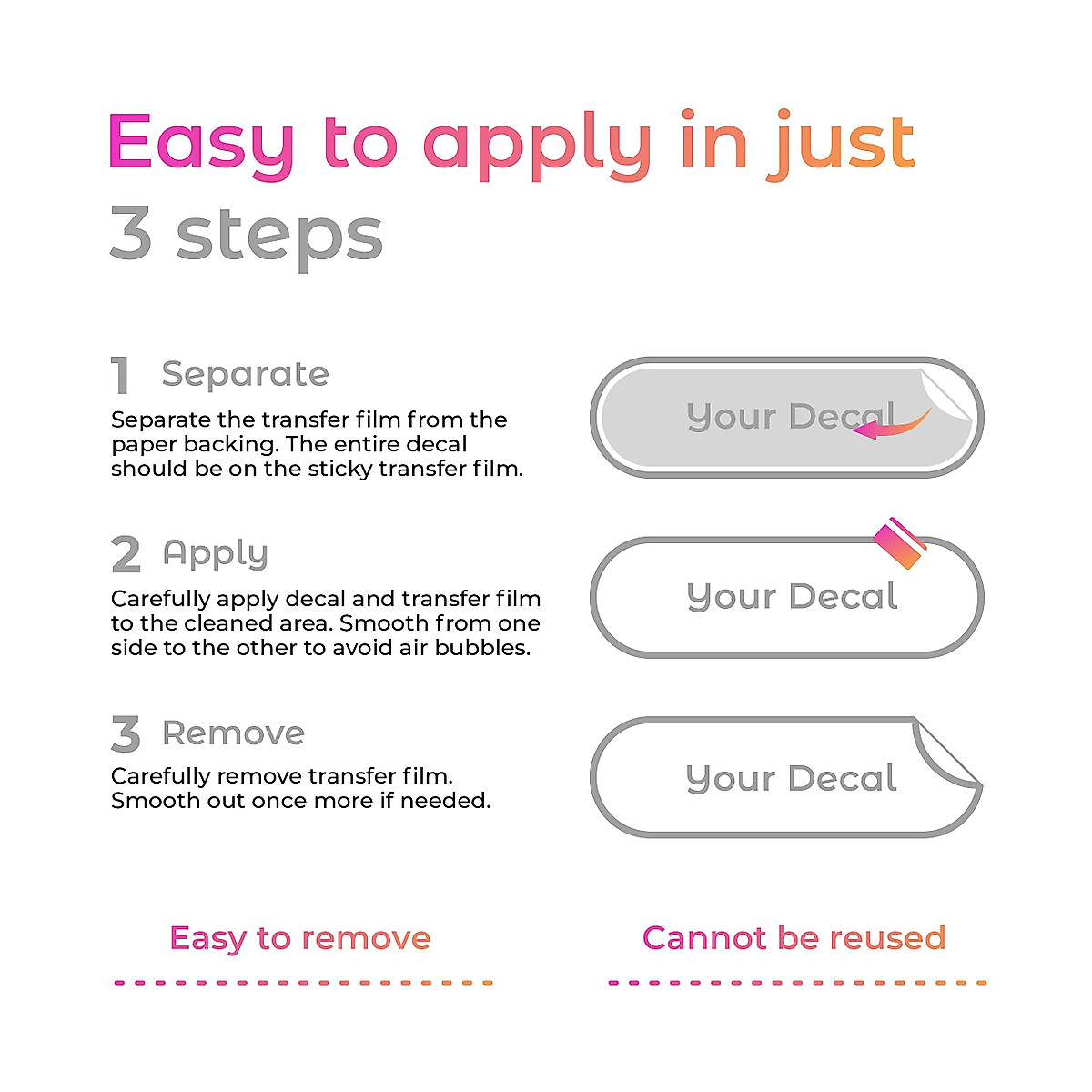 Easy to apply in just 3 steps

1 Separate
Separate the transfer film from the paper backing. The entire decal should be on the sticky transfer film.

Your Decal

2 Apply
Carefully apply decal and transfer film to the cleaned area. Smooth from one side to the other to avoid air bubbles.

Your Decal

3 Remove
Carefully remove transfer film. Smooth out once more if needed.

Your Decal

Easy to remove

Cannot be reused