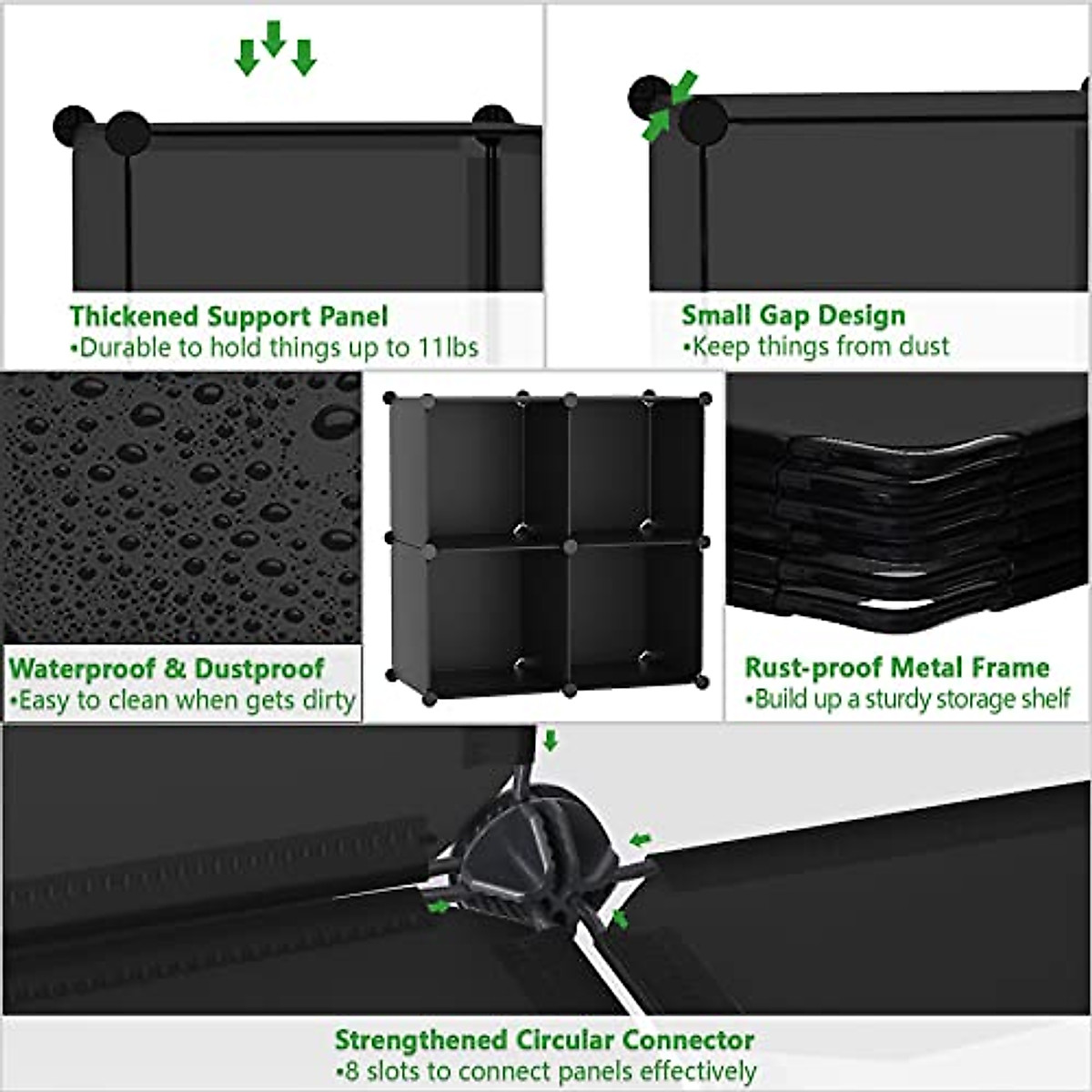 Thickened Support Panel
•Durable to hold things up to 11lbs

Small Gap Design
•Keep things from dust

Waterproof & Dustproof
•Easy to clean when gets dirty

Rust-proof Metal Frame
•Build up a sturdy storage shelf

Strengthened Circular Connector
•8 slots to connect panels effectively