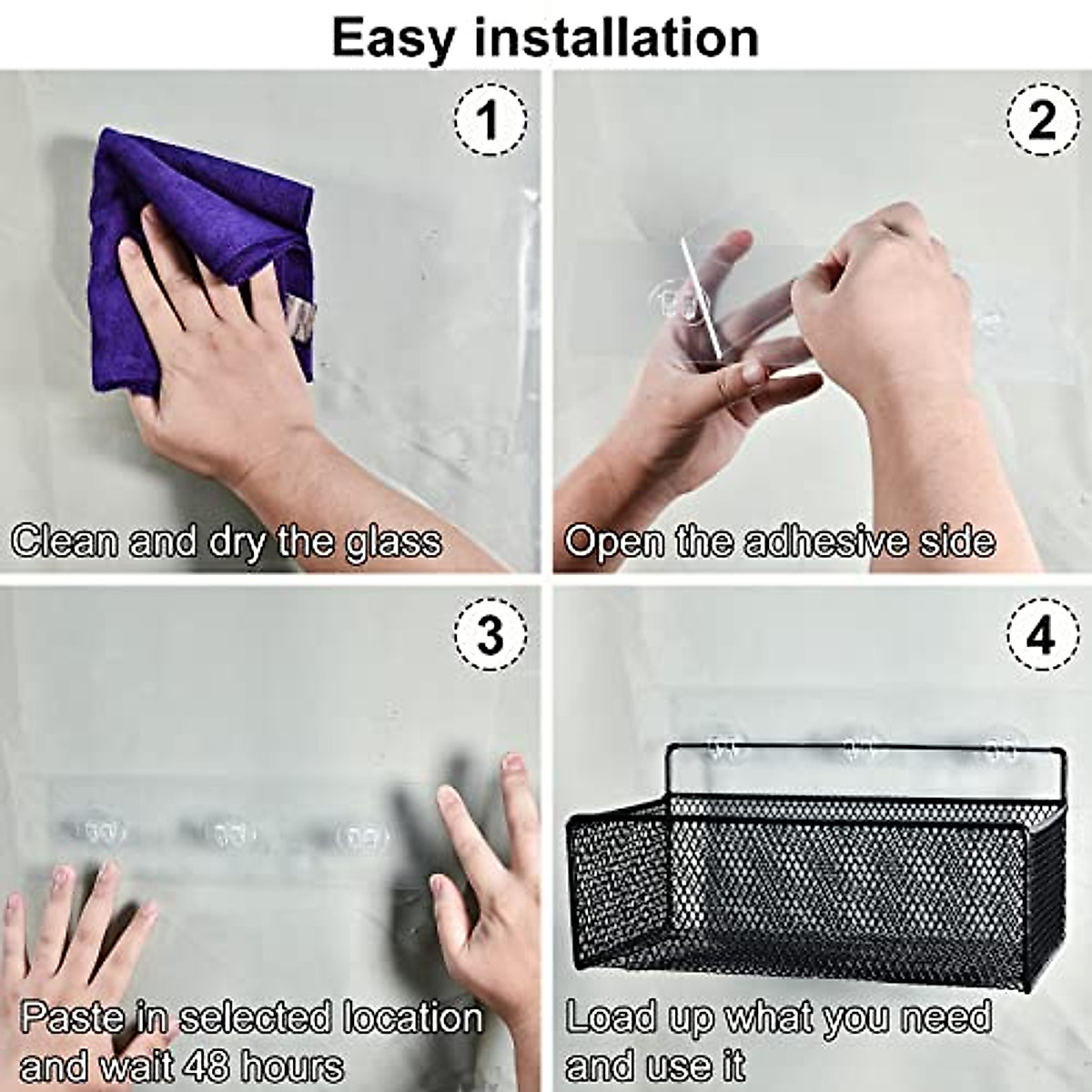 Easy installation

1

Clean and dry the glass

2

Open the adhesive side

3

Paste in selected location and wait 48 hours

4

Load up what you need and use it