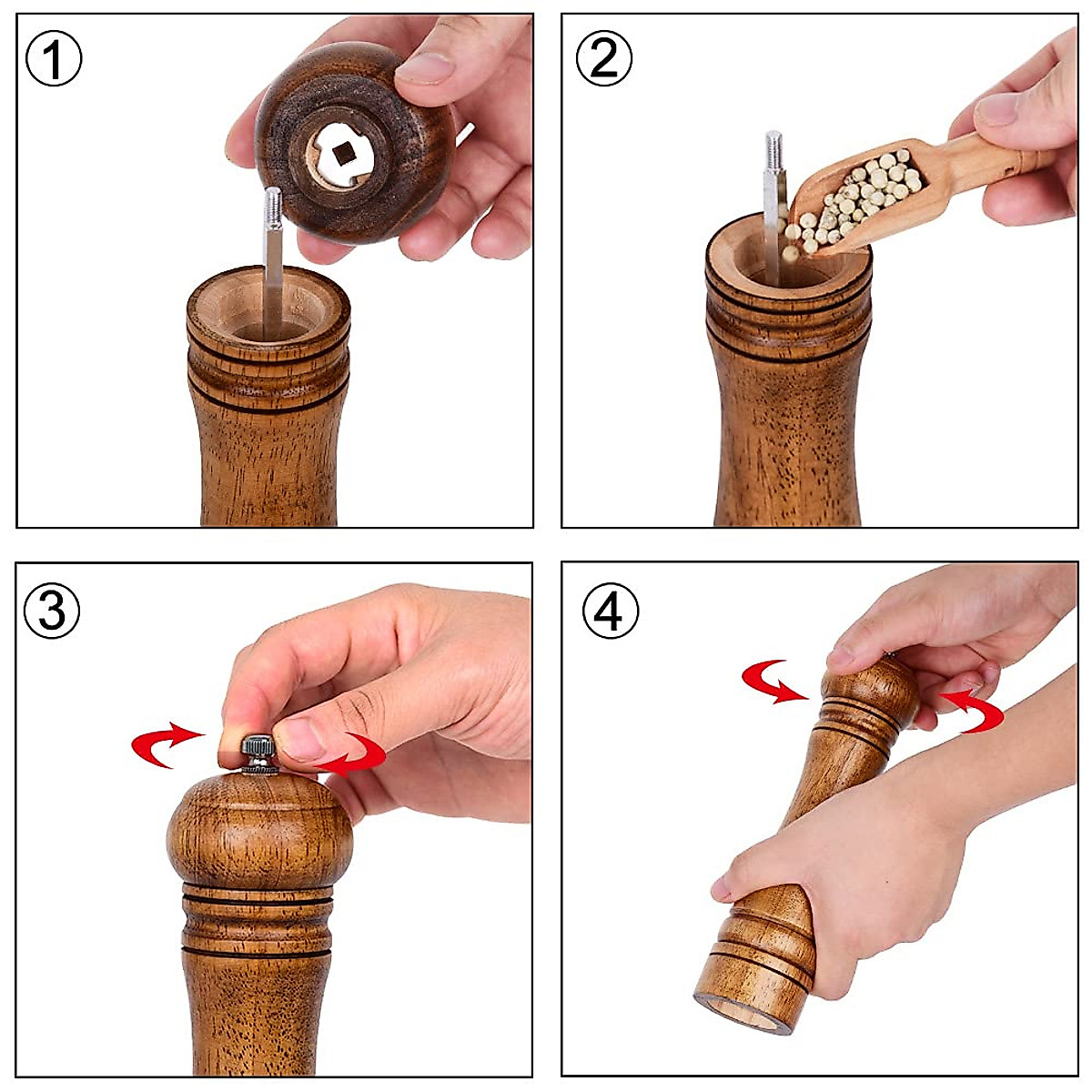 ①

②

③

④