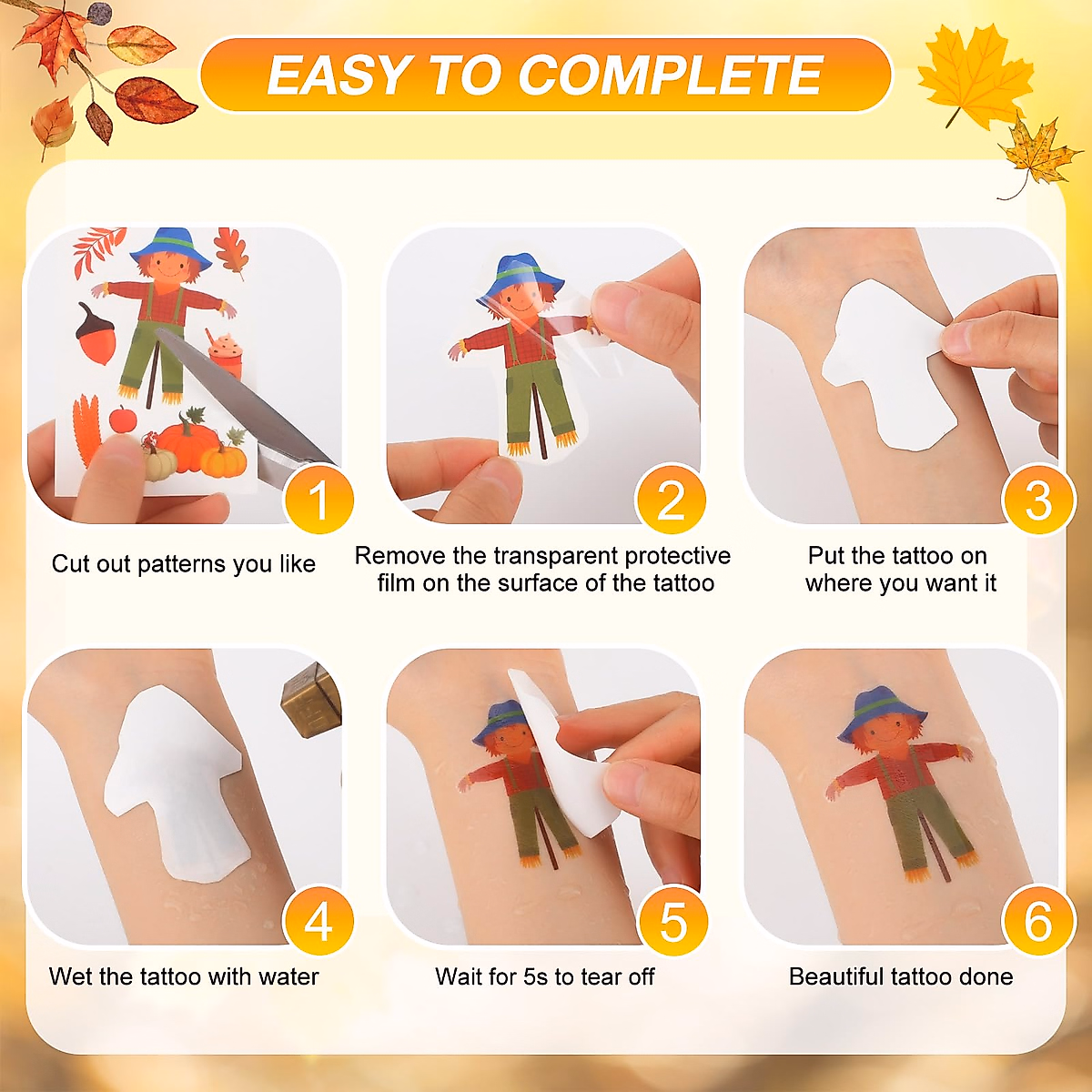 EASY TO COMPLETE

1
Cut out patterns you like

2
Remove the transparent protective film on the surface of the tattoo

3
Put the tattoo on where you want it

4
Wet the tattoo with water

5
Wait for 5s to tear off

6
Beautiful tattoo done