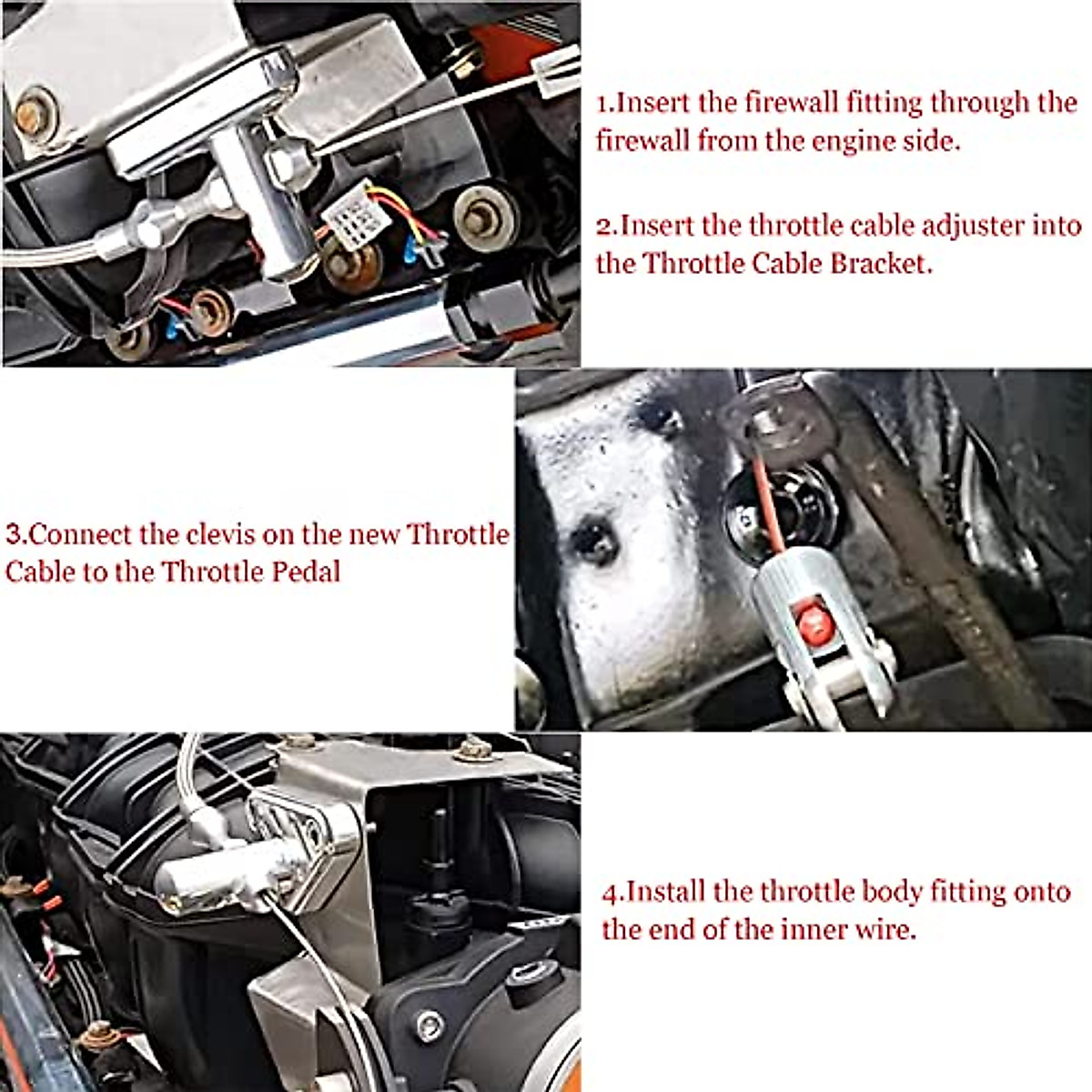 1.Insert the firewall fitting through the firewall from the engine side.

2.Insert the throttle cable adjuster into the Throttle Cable Bracket.

3.Connect the clevis on the new Throttle Cable to the Throttle Pedal

4.Install the throttle body fitting onto the end of the inner wire.