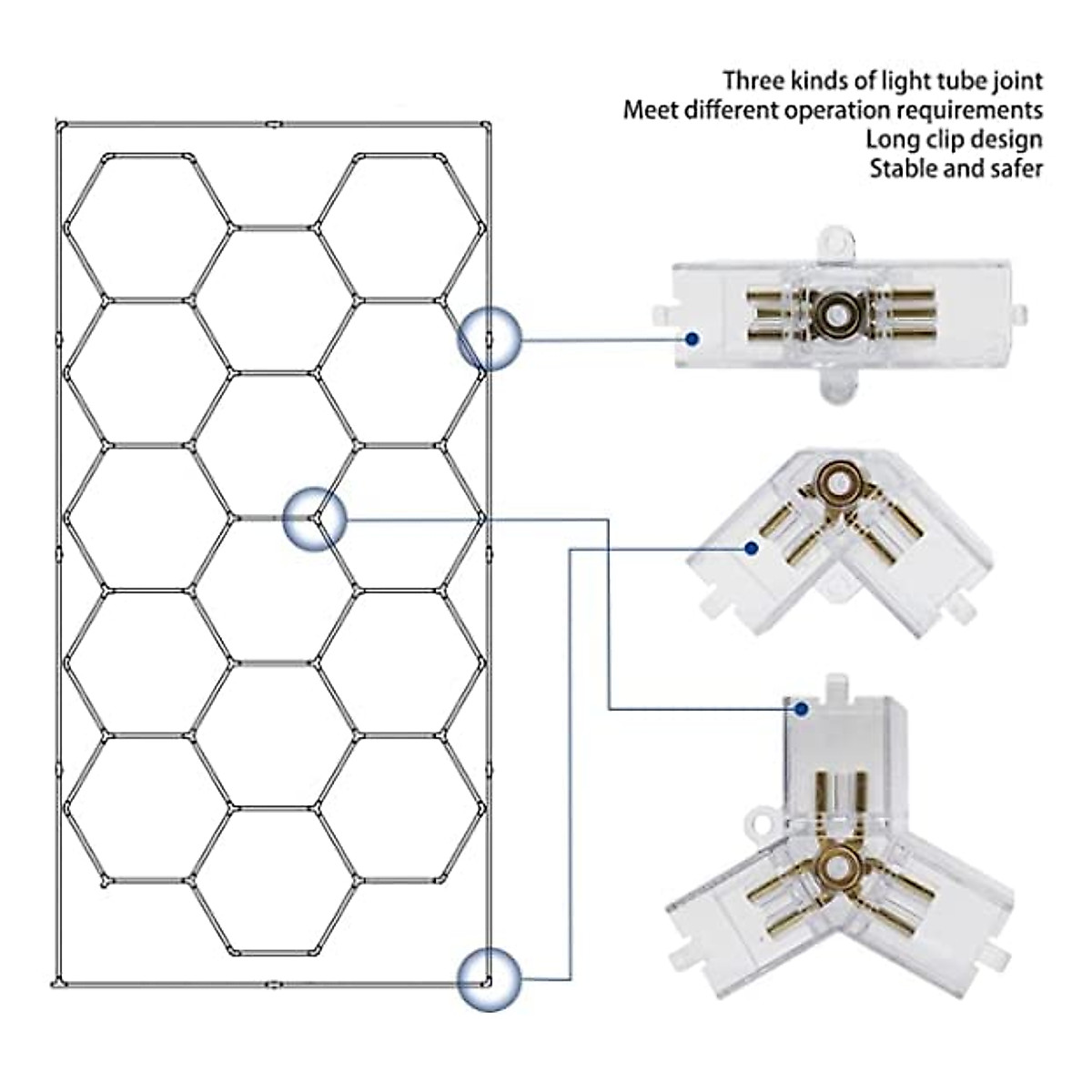 Three kinds of light tube joint
Meet different operation requirements
Long clip design
Stable and safer